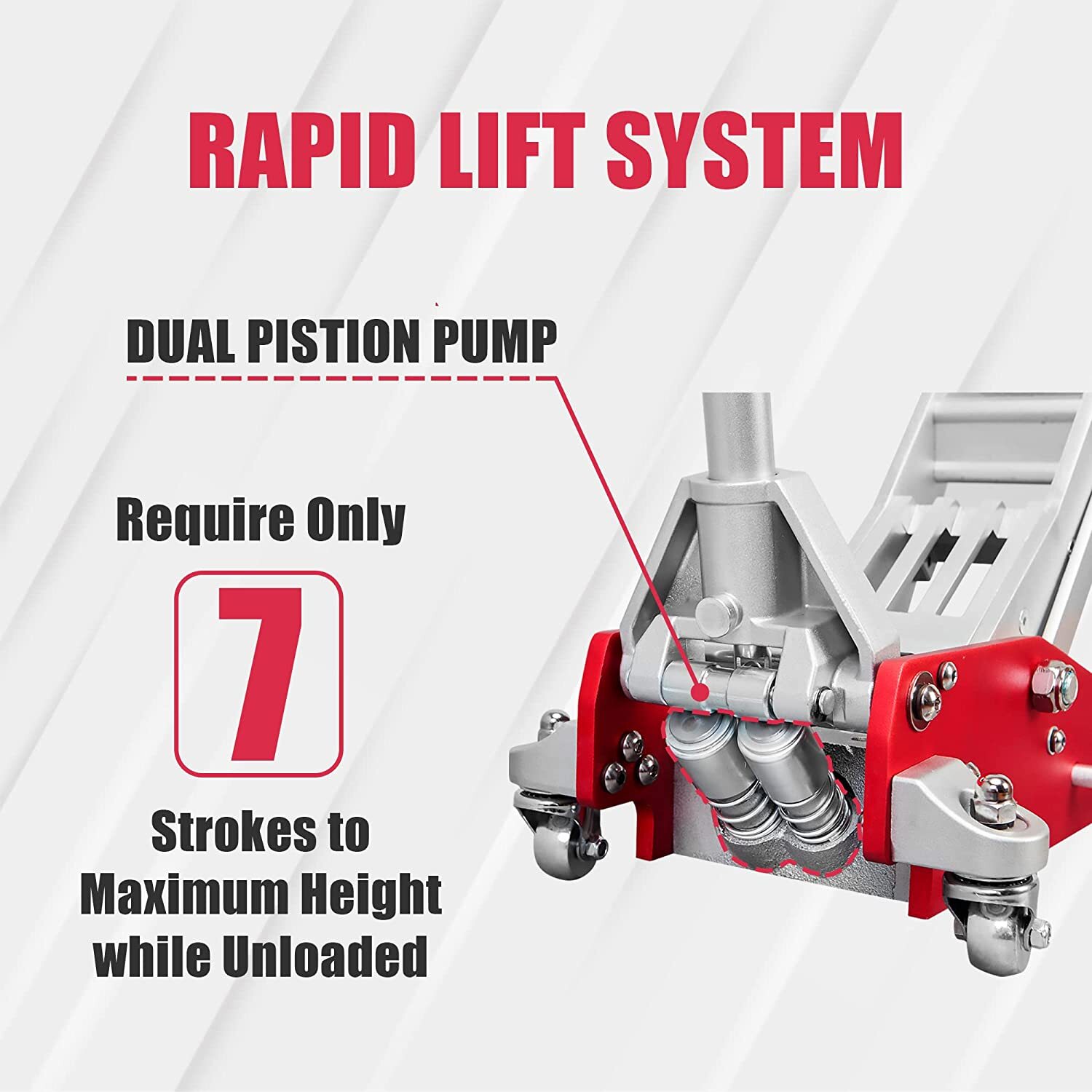 RAPID LIFT SYSTEM

DUAL PISTION PUMP

Require Only

7

Strokes to Maximum Height while Unloaded