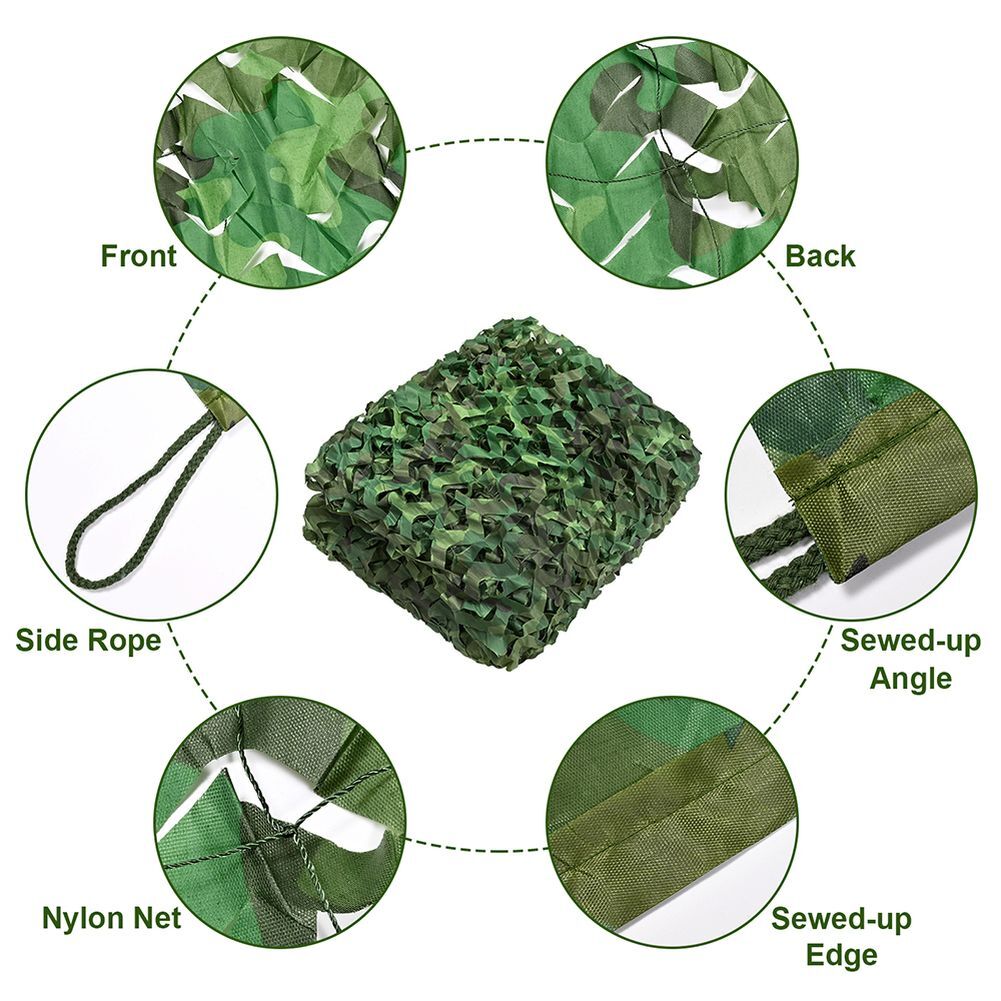 Front

Back

Side Rope

Sewed-up Angle

Nylon Net

Sewed-up Edge