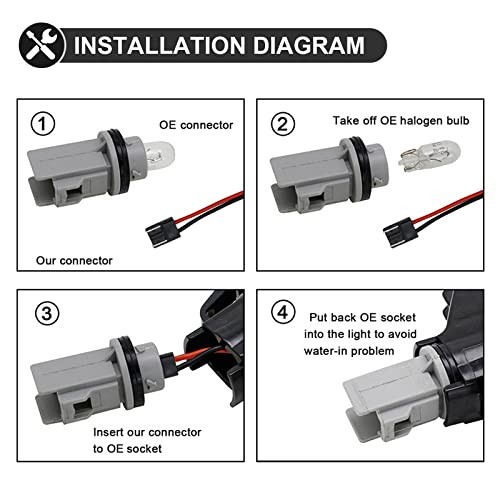 INSTALLATION DIAGRAM

1 OE connector

Our connector

2 Take off OE halogen bulb

3

Insert our connector to OE socket

4 Put back OE socket into the light to avoid water-in problem