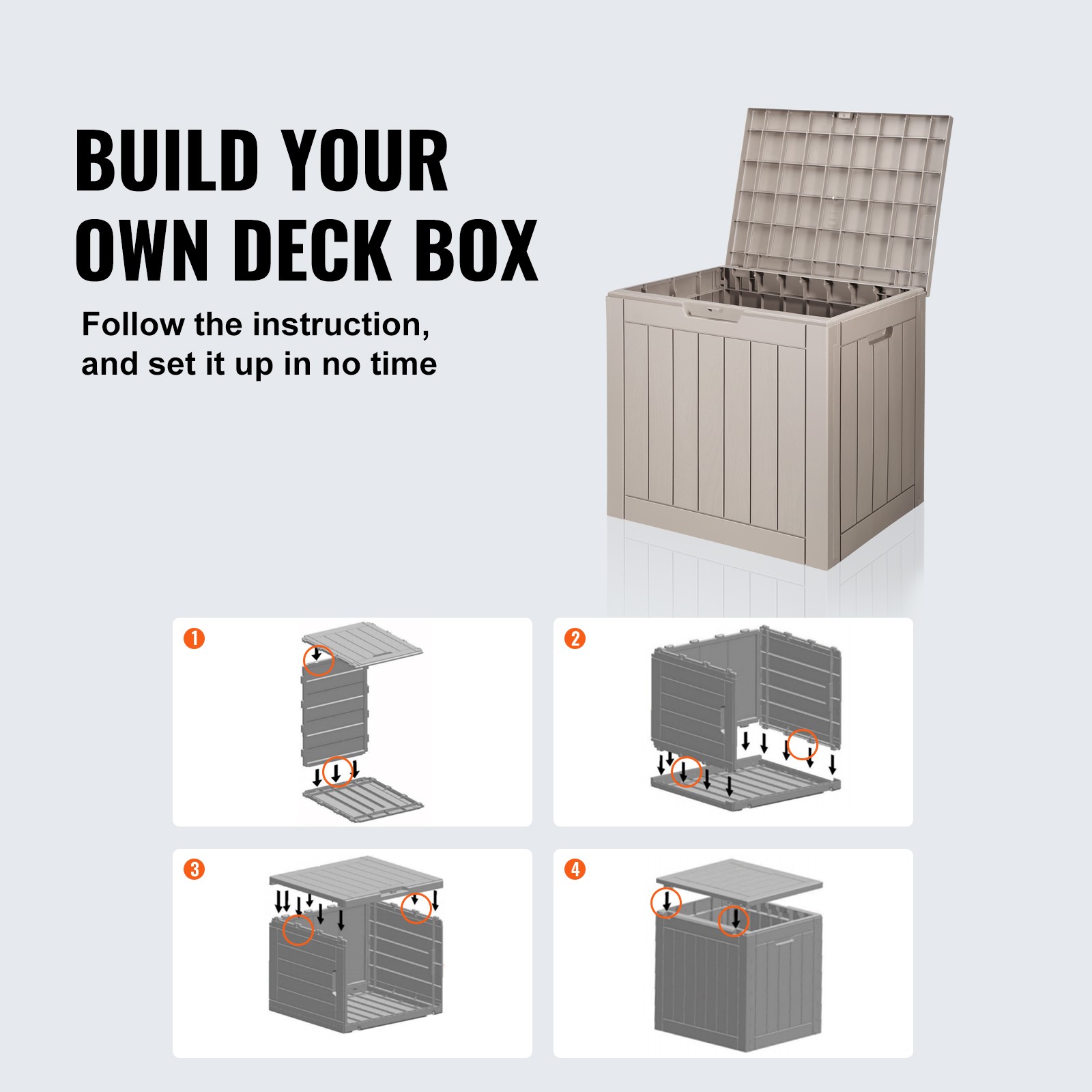 BUILD YOUR OWN DECK BOX

Follow the instruction, and set it up in no time

1

2

3

4