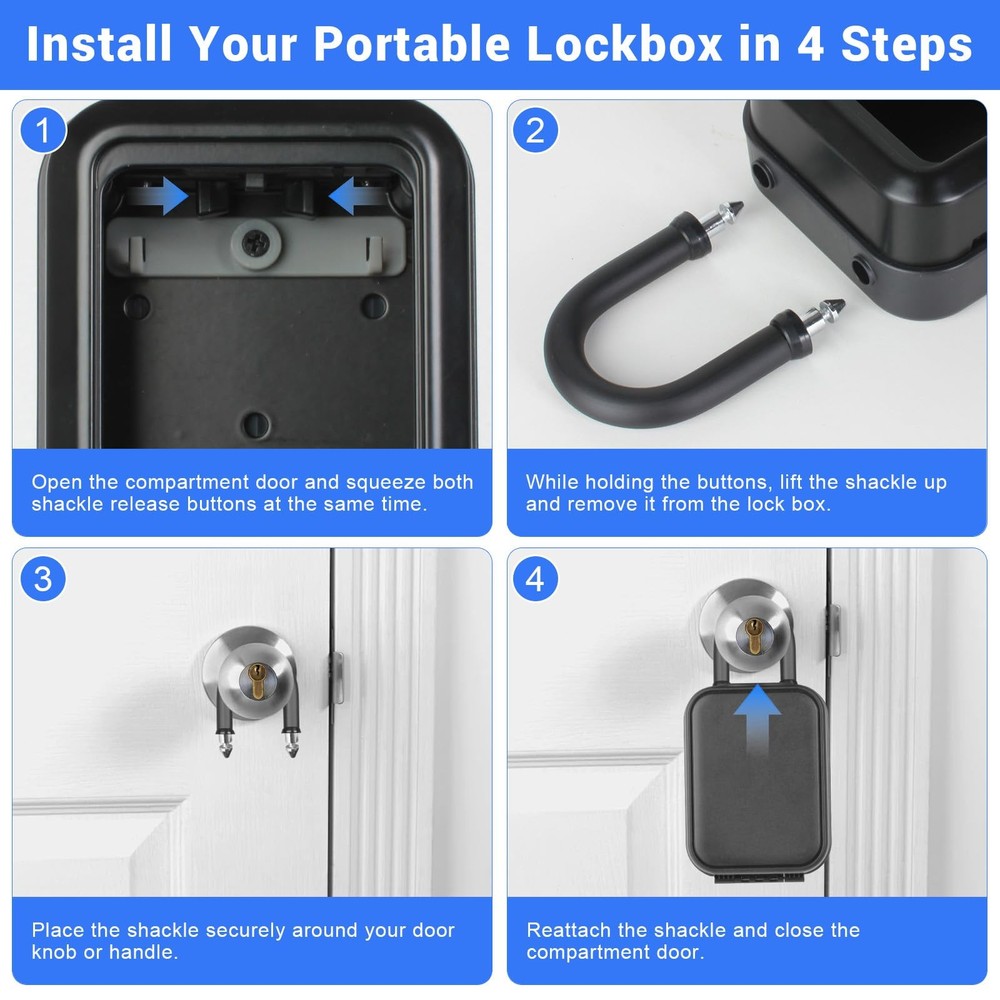 Install Your Portable Lockbox in 4 Steps

1

Open the compartment door and squeeze both shackle release buttons at the same time.

2

While holding the buttons, lift the shackle up and remove it from the lock box.

3

Place the shackle securely around your door knob or handle.

4

Reattach the shackle and close the compartment door.