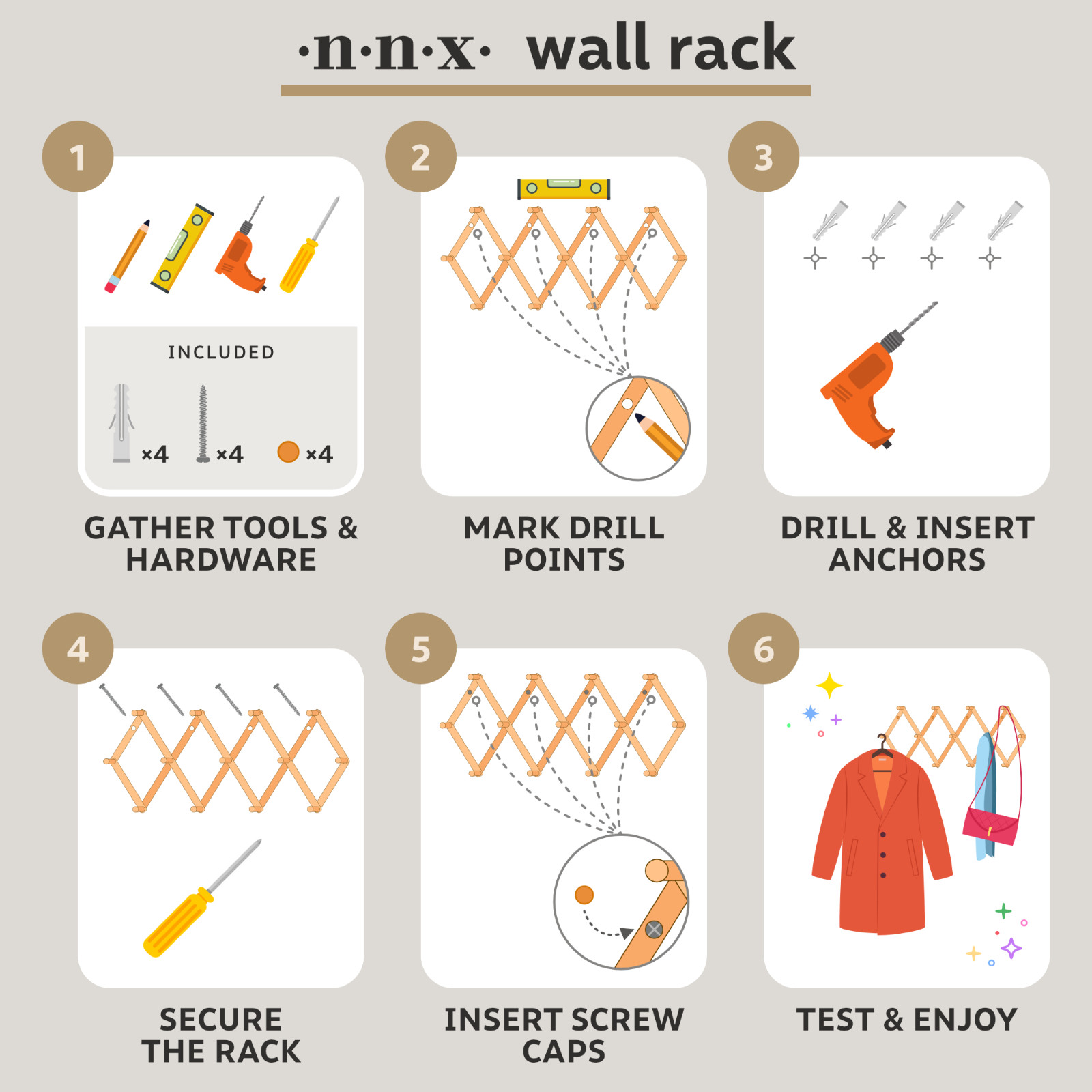 ·n·n·x· wall rack

1

INCLUDED

×4 ×4 ×4

GATHER TOOLS & HARDWARE

2

MARK DRILL POINTS

3

DRILL & INSERT ANCHORS

4

SECURE THE RACK

5

INSERT SCREW CAPS

6

TEST & ENJOY