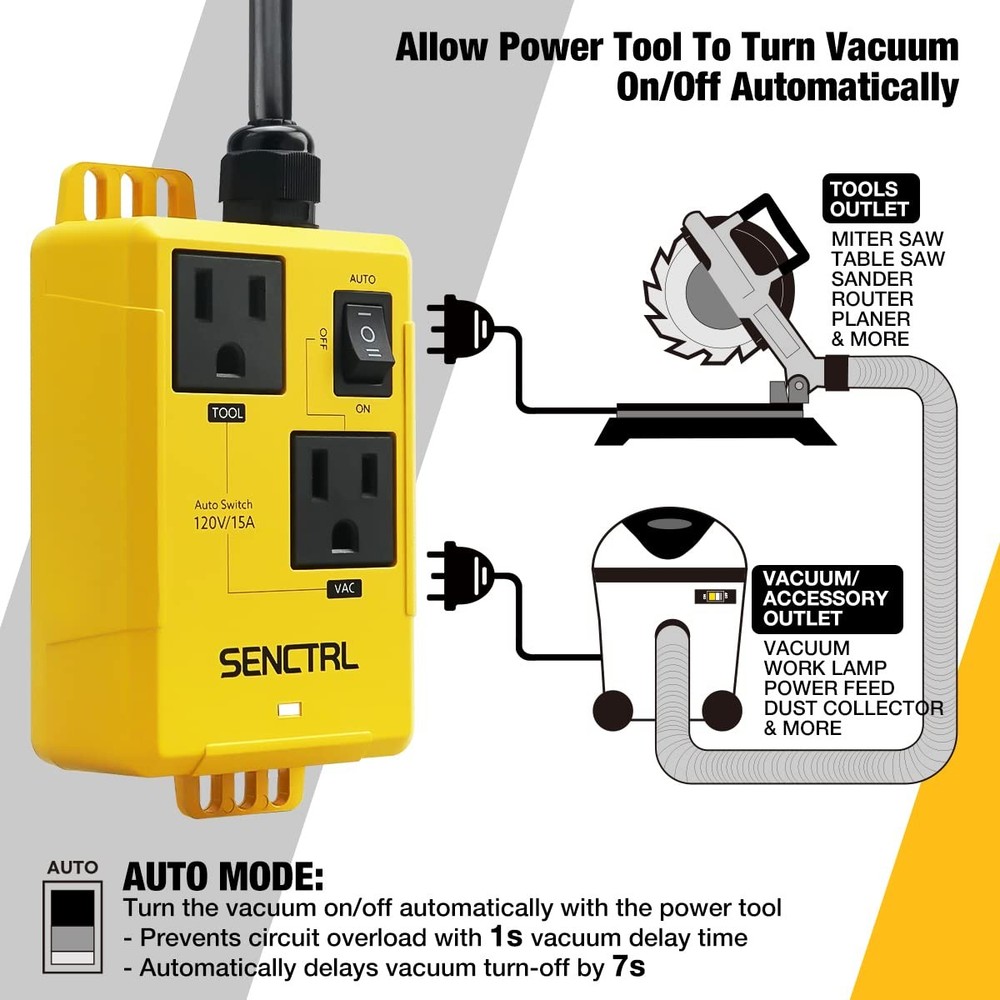 Allow Power Tool To Turn Vacuum On/Off Automatically

AUTO
OFF
ON
TOOL
Auto Switch
120V/15A
VAC
SENCTRL

TOOLS OUTLET
MITER SAW
TABLE SAW
SANDER
ROUTER
PLANER
& MORE

VACUUM/ ACCESSORY OUTLET
VACUUM
WORK LAMP
POWER FEED
DUST COLLECTOR
& MORE

AUTO
AUTO MODE:
Turn the vacuum on/off automatically with the power tool
- Prevents circuit overload with 1s vacuum delay time
- Automatically delays vacuum turn-off by 7s