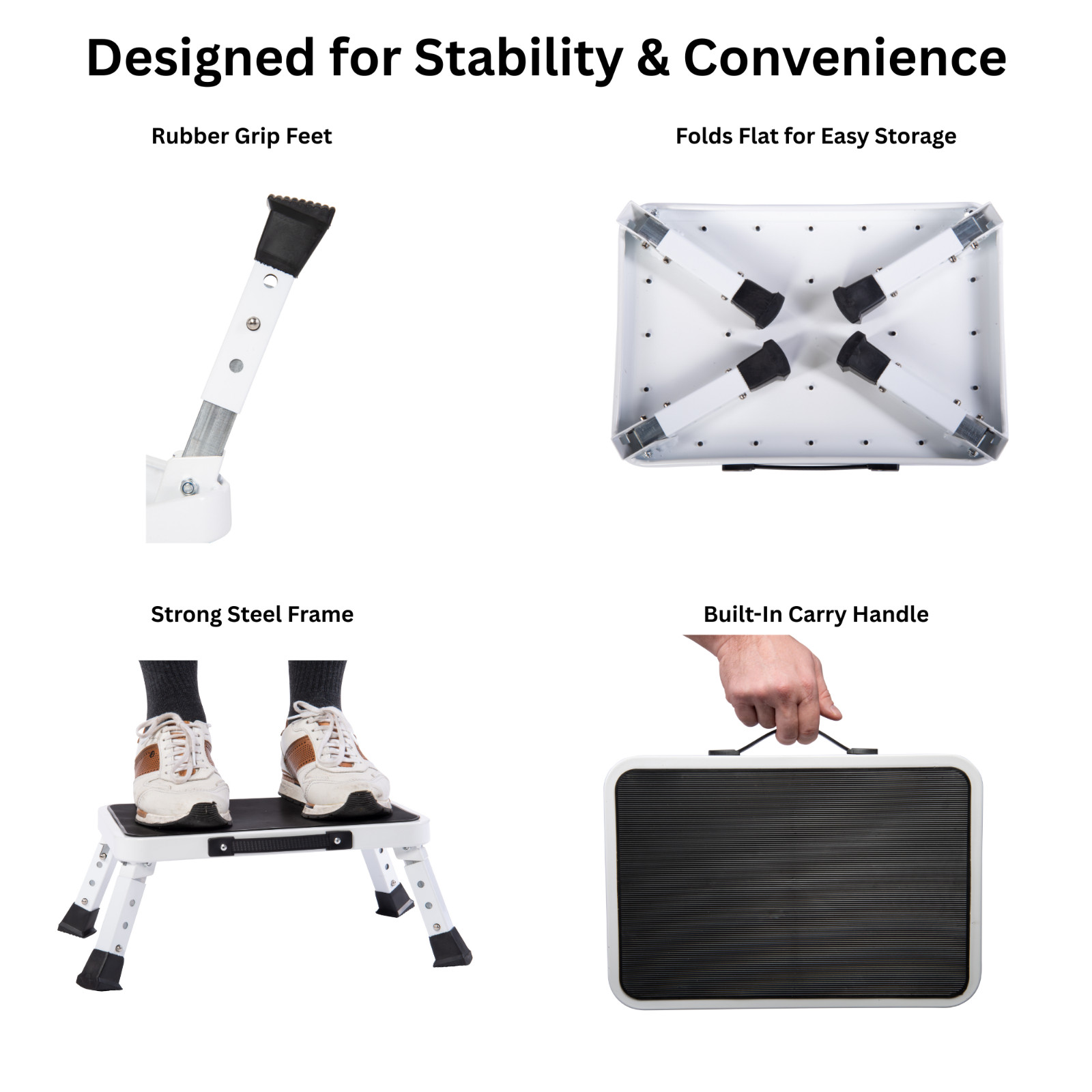 Designed for Stability & Convenience

Rubber Grip Feet

Folds Flat for Easy Storage

Strong Steel Frame

Built-In Carry Handle