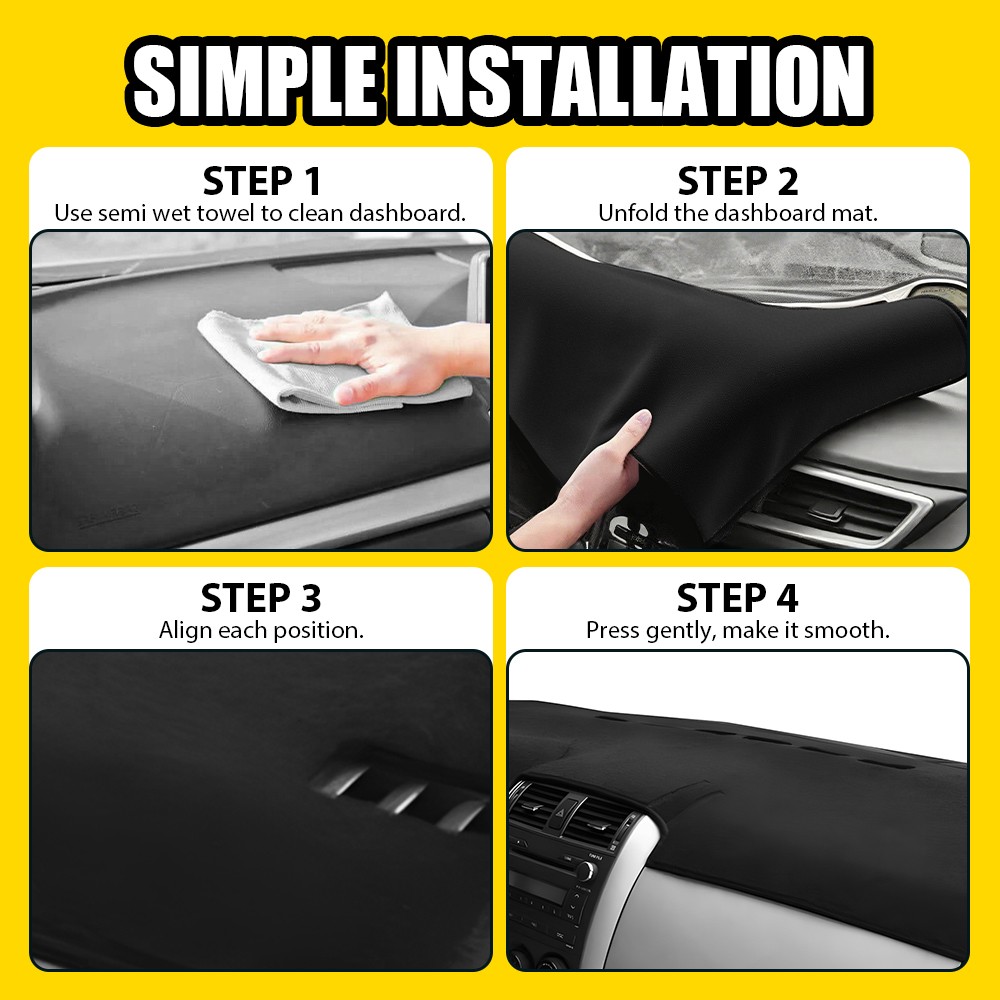 SIMPLE INSTALLATION

STEP 1
Use semi wet towel to clean dashboard.

STEP 2
Unfold the dashboard mat.

STEP 3
Align each position.

STEP 4
Press gently, make it smooth.