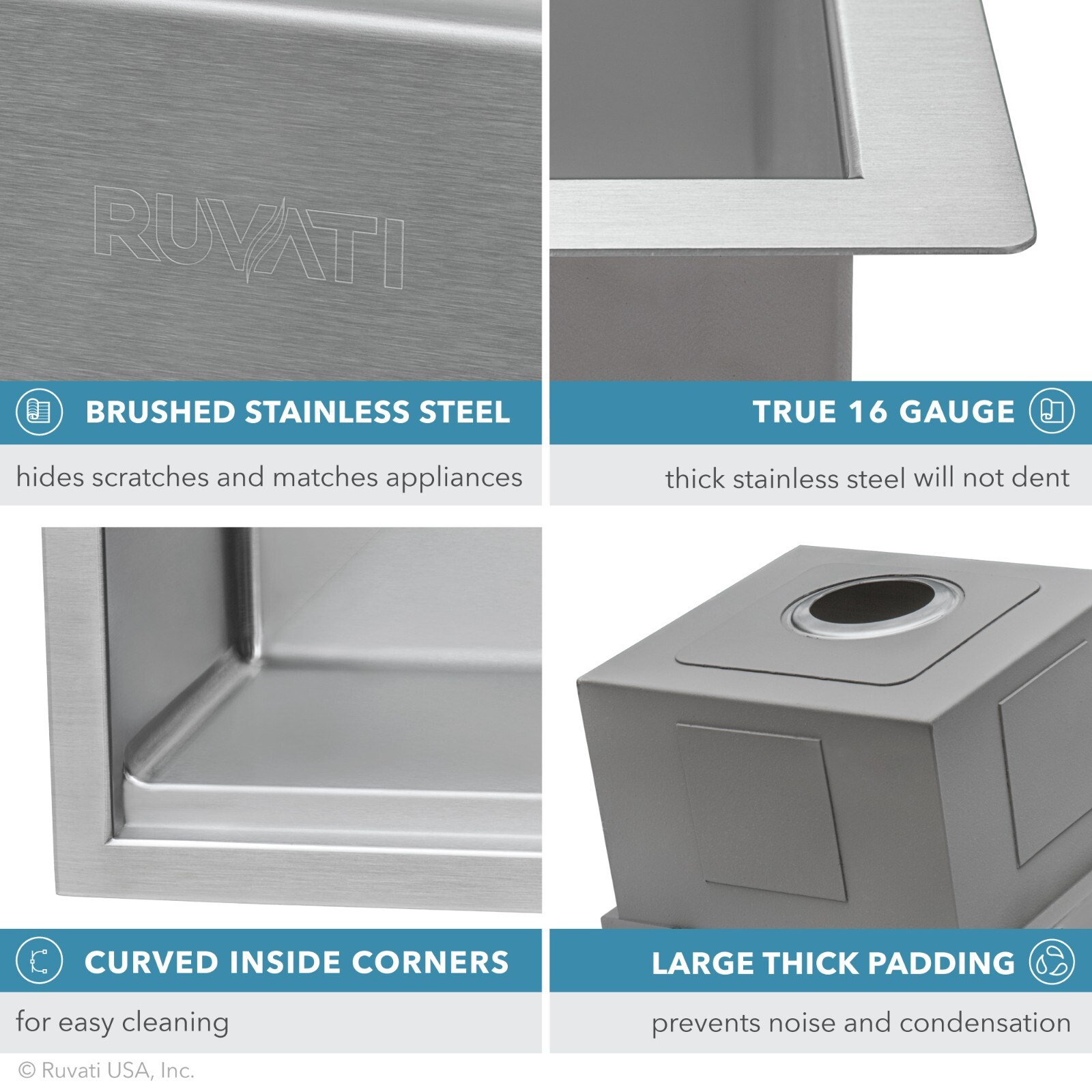 RUVATI

BRUSHED STAINLESS STEEL

hides scratches and matches appliances

TRUE 16 GAUGE

thick stainless steel will not dent

CURVED INSIDE CORNERS

for easy cleaning

LARGE THICK PADDING

prevents noise and condensation

© Ruvati USA, Inc.