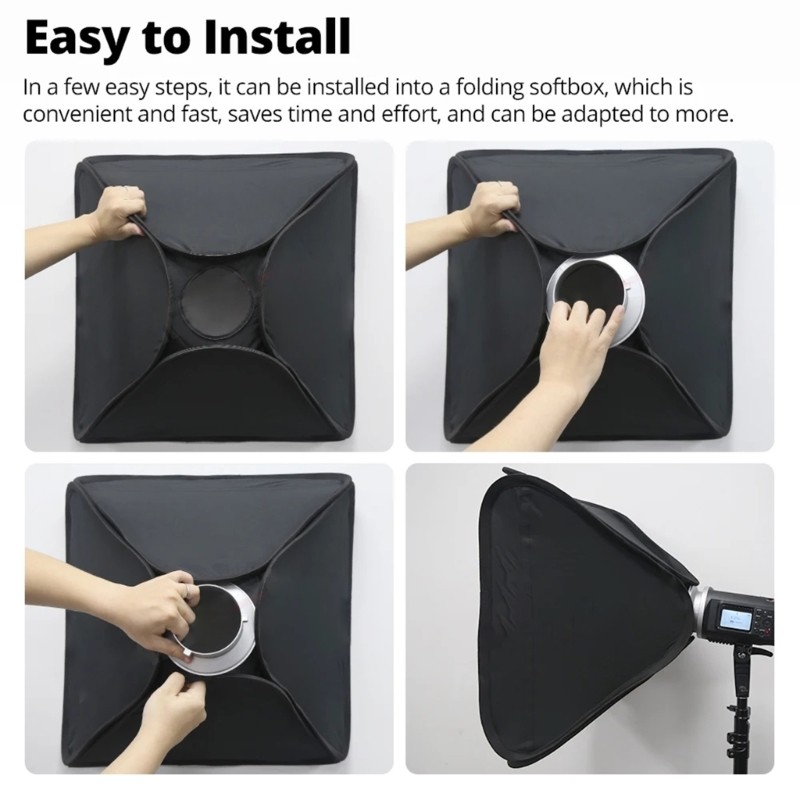 Easy to Install

In a few easy steps, it can be installed into a folding softbox, which is convenient and fast, saves time and effort, and can be adapted to more.