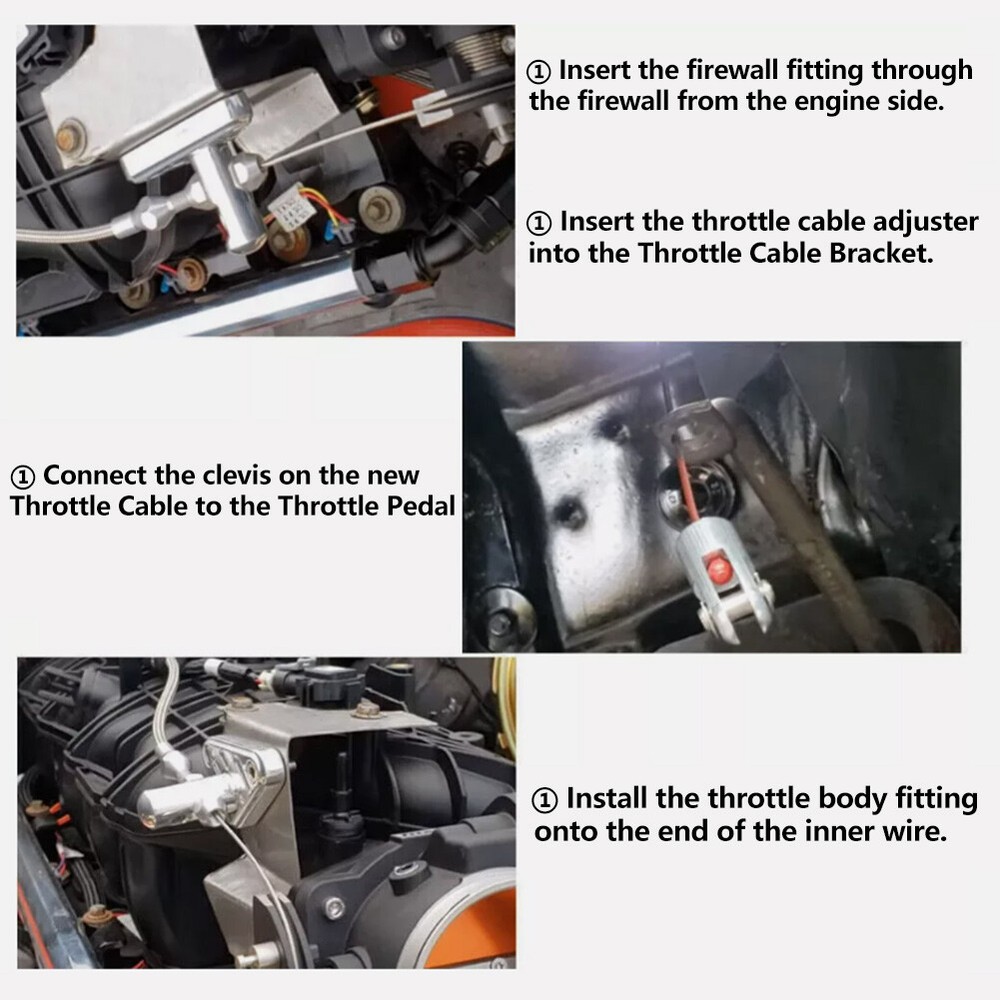 ① Insert the firewall fitting through the firewall from the engine side.

① Insert the throttle cable adjuster into the Throttle Cable Bracket.

① Connect the clevis on the new Throttle Cable to the Throttle Pedal

① Install the throttle body fitting onto the end of the inner wire.