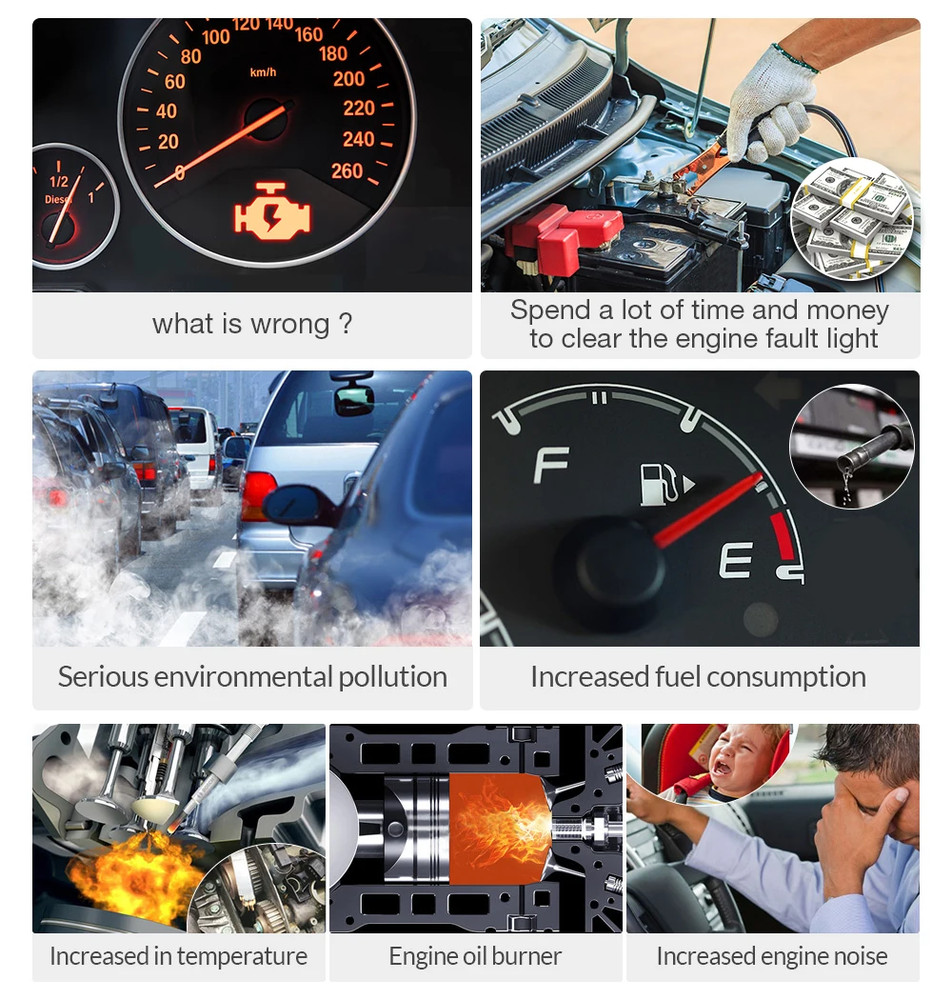 1/2
Diesel
1
0
20
40
60
80
100
120
140
160
180
200
220
240
260
km/h

what is wrong ?

Spend a lot of time and money to clear the engine fault light

Serious environmental pollution

F
E

Increased fuel consumption

Increased in temperature

Engine oil burner

Increased engine noise