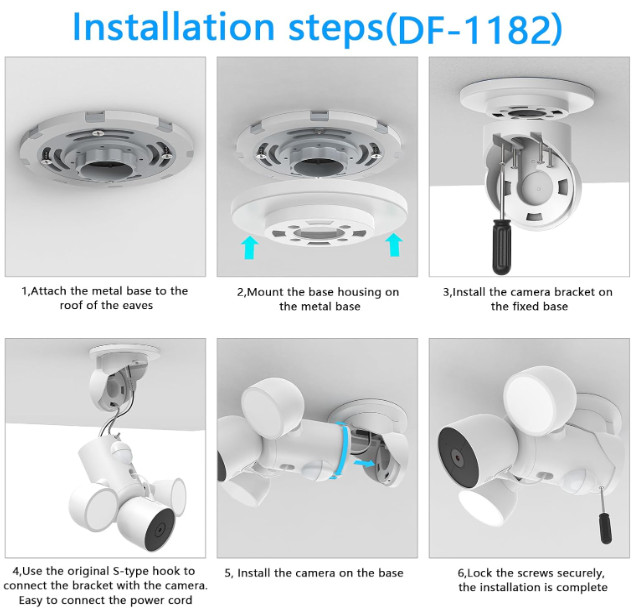 Installation steps(DF-1182)

1,Attach the metal base to the roof of the eaves

2,Mount the base housing on the metal base

3,Install the camera bracket on the fixed base

4,Use the original S-type hook to connect the bracket with the camera. Easy to connect the power cord

5, Install the camera on the base

6,Lock the screws securely, the installation is complete