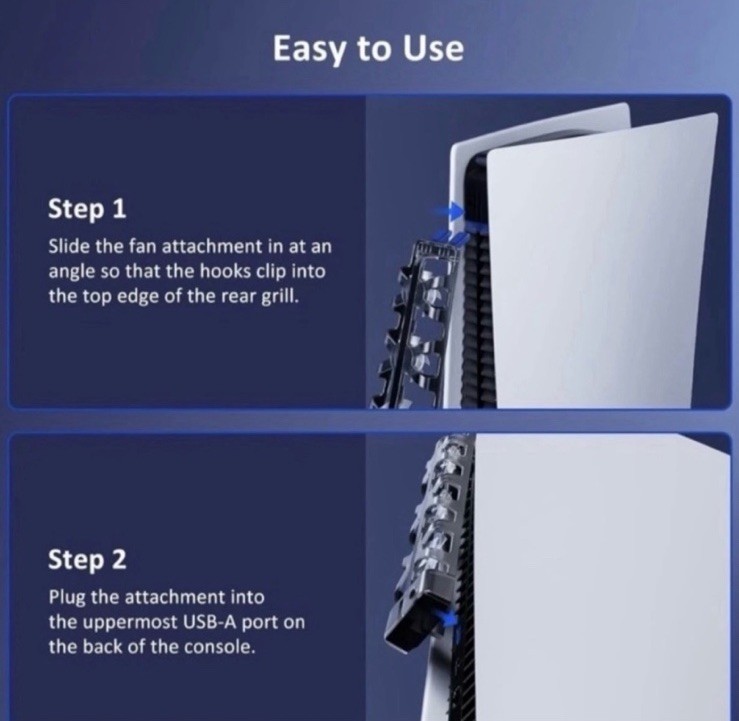 Easy to Use

Step 1

Slide the fan attachment in at an angle so that the hooks clip into the top edge of the rear grill.

Step 2

Plug the attachment into the uppermost USB-A port on the back of the console.