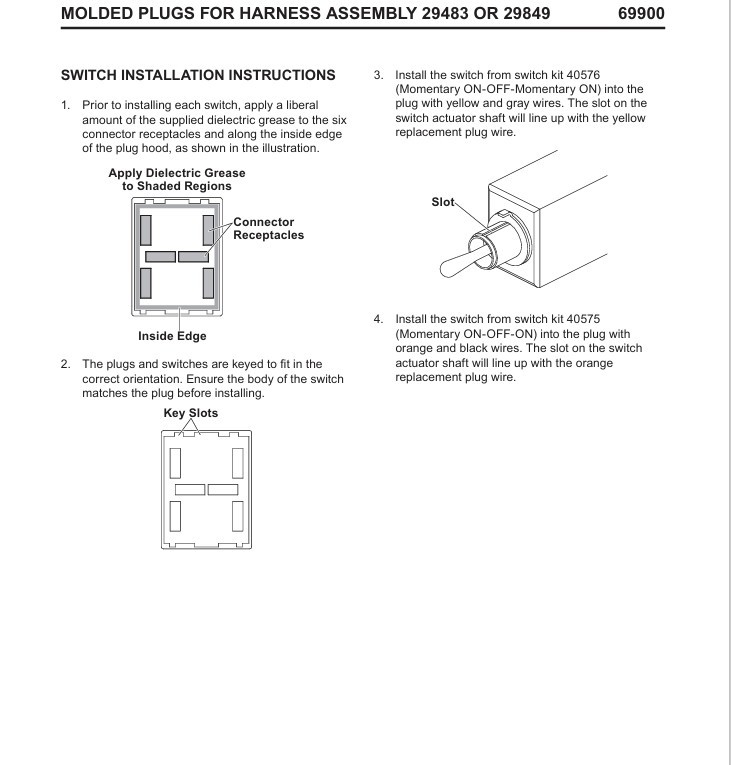 MOLDED PLUGS FOR HARNESS ASSEMBLY 29483 OR 29849 69900

SWITCH INSTALLATION INSTRUCTIONS

1. Prior to installing each switch, apply a liberal amount of the supplied dielectric grease to the six connector receptacles and along the inside edge of the plug hood, as shown in the illustration.

Apply Dielectric Grease to Shaded Regions

Connector Receptacles

Inside Edge

2. The plugs and switches are keyed to fit in the correct orientation. Ensure the body of the switch matches the plug before installing.

Key Slots

3. Install the switch from switch kit 40576 (Momentary ON-OFF-Momentary ON) into the plug with yellow and gray wires. The slot on the switch actuator shaft will line up with the yellow replacement plug wire.

Slot

4. Install the switch from switch kit 40575 (Momentary ON-OFF-ON) into the plug with orange and black wires. The slot on the switch actuator shaft will line up with the orange replacement plug wire.