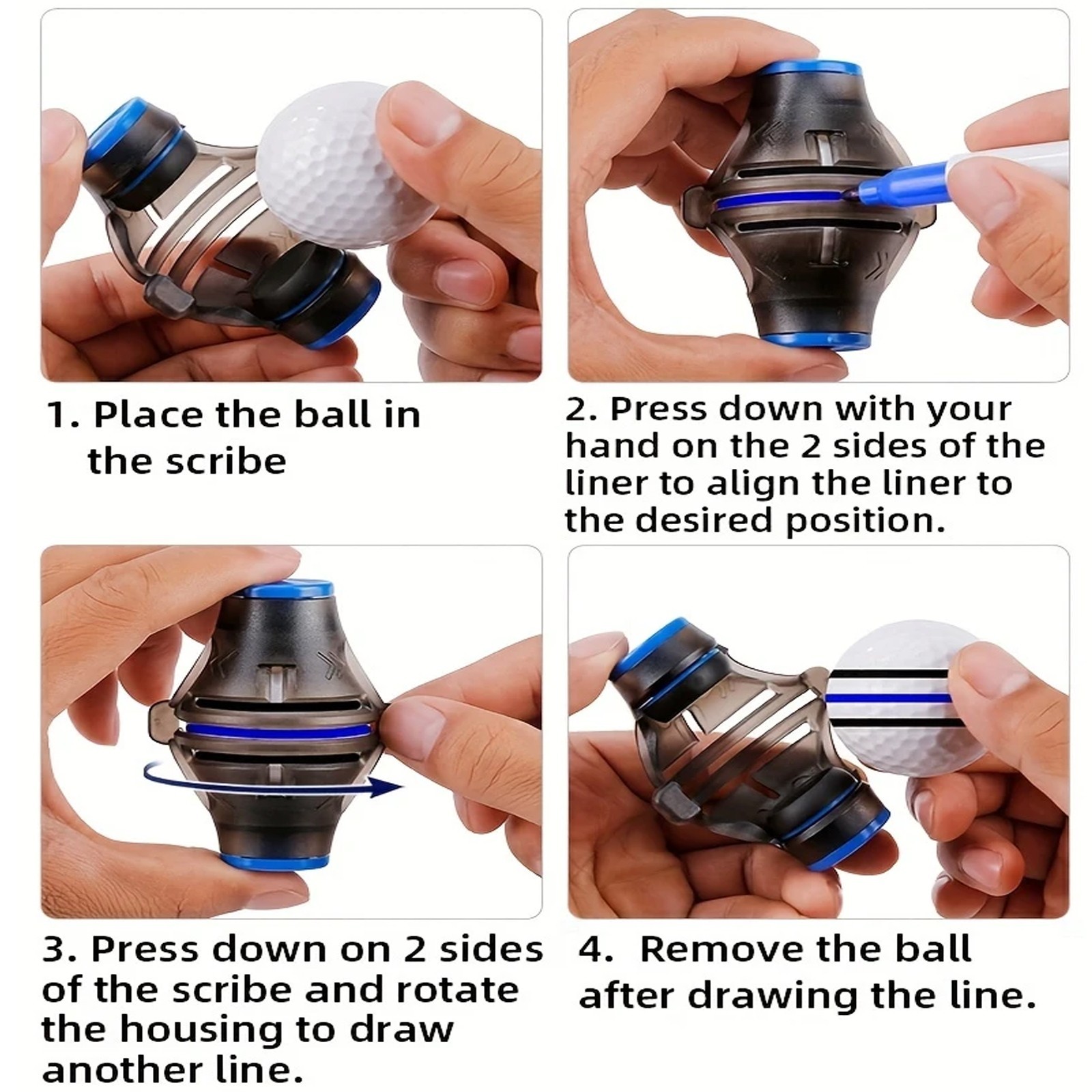 1. Place the ball in the scribe

2. Press down with your hand on the 2 sides of the liner to align the liner to the desired position.

3. Press down on 2 sides of the scribe and rotate the housing to draw another line.

4. Remove the ball after drawing the line.