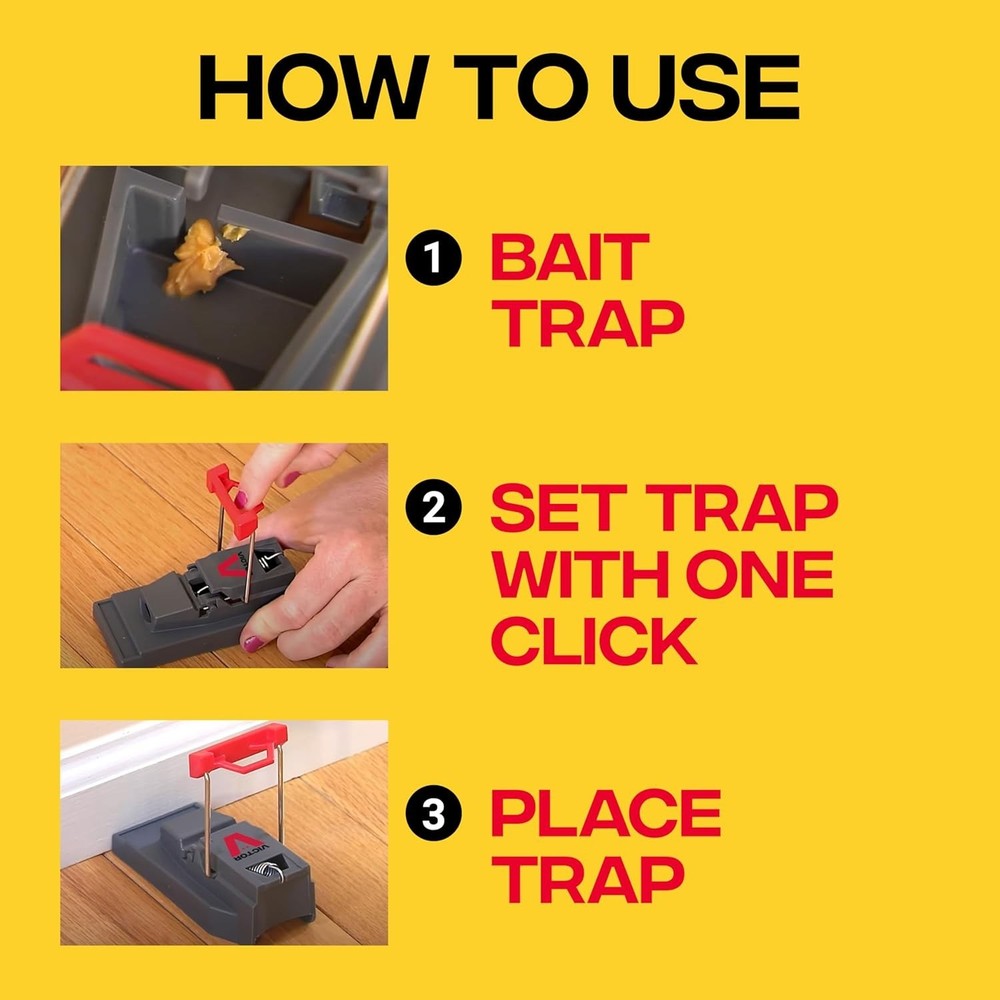 HOW TO USE

1 BAIT TRAP

VICTOR

2 SET TRAP WITH ONE CLICK

VICTOR

3 PLACE TRAP