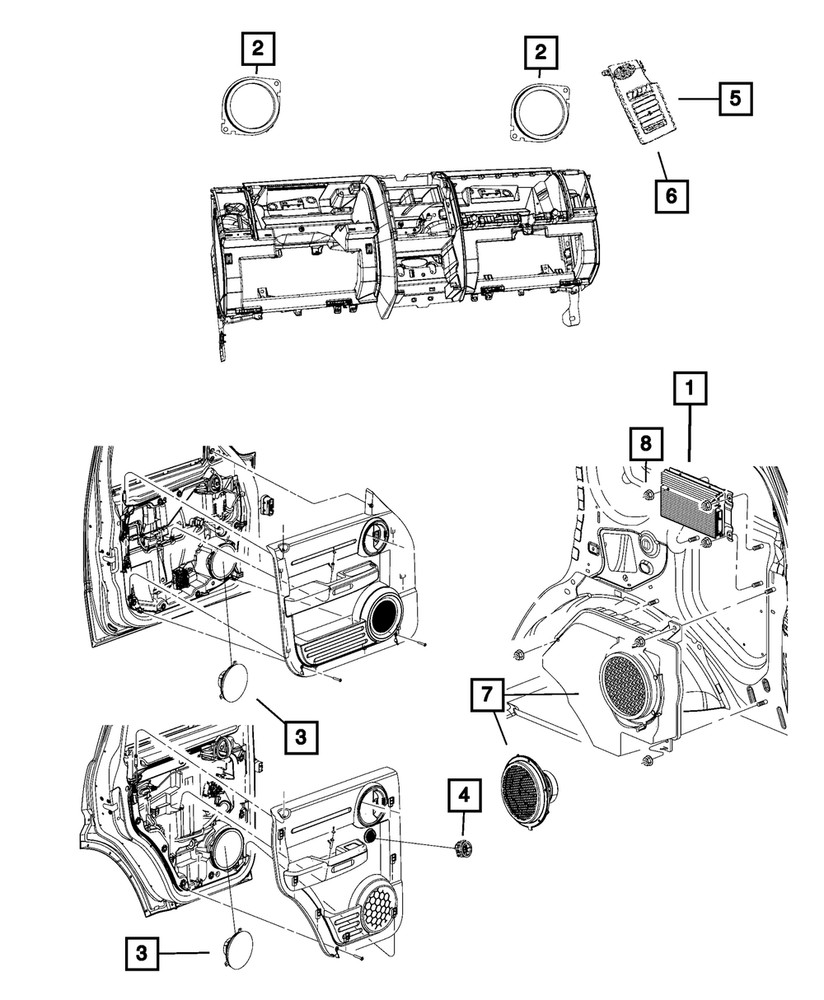 2
2
5
6
1
8
3
7
4
3