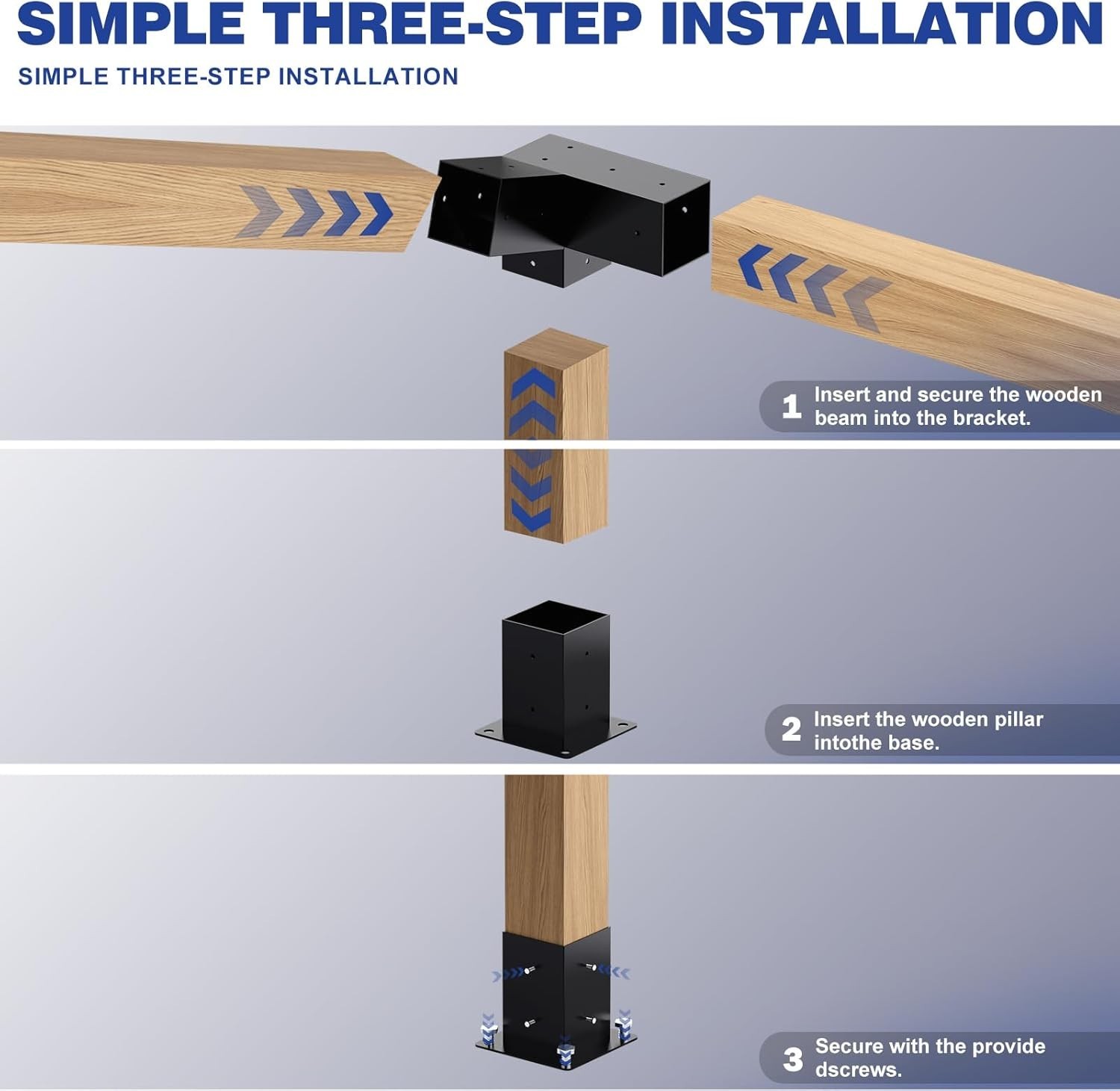 SIMPLE THREE-STEP INSTALLATION

SIMPLE THREE-STEP INSTALLATION

1 Insert and secure the wooden beam into the bracket.

2 Insert the wooden pillar intothe base.

3 Secure with the provide dscrews.