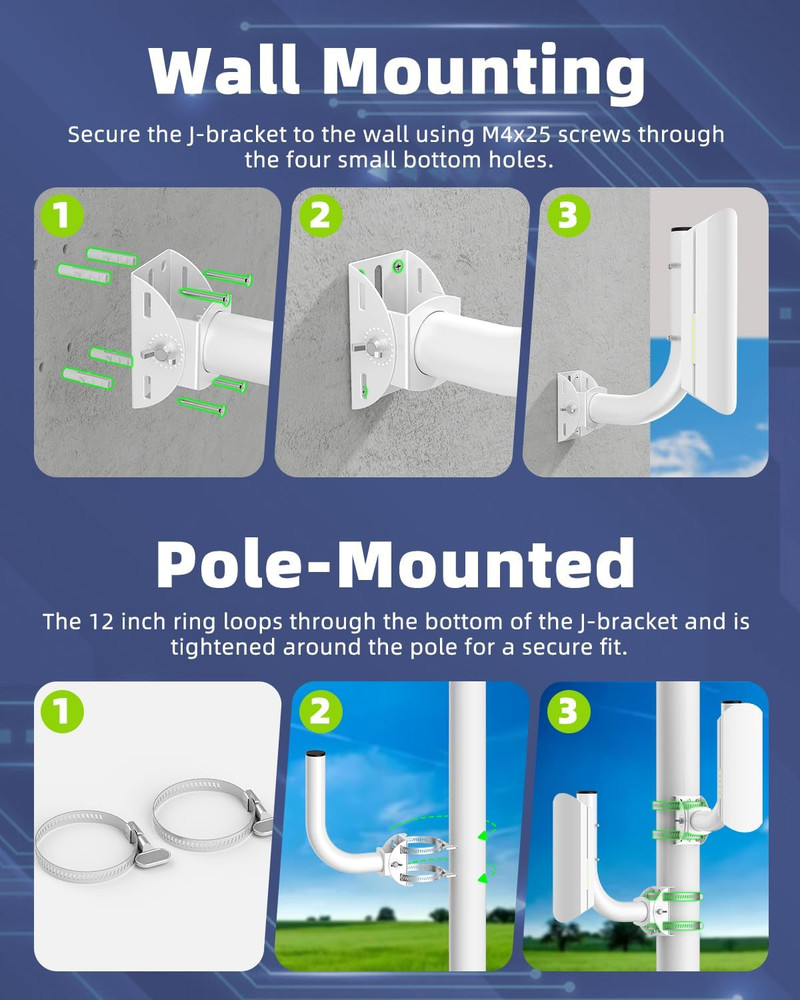 Wall Mounting

Secure the J-bracket to the wall using M4x25 screws through the four small bottom holes.

1

2

3

Pole-Mounted

The 12 inch ring loops through the bottom of the J-bracket and is tightened around the pole for a secure fit.

1

2

3