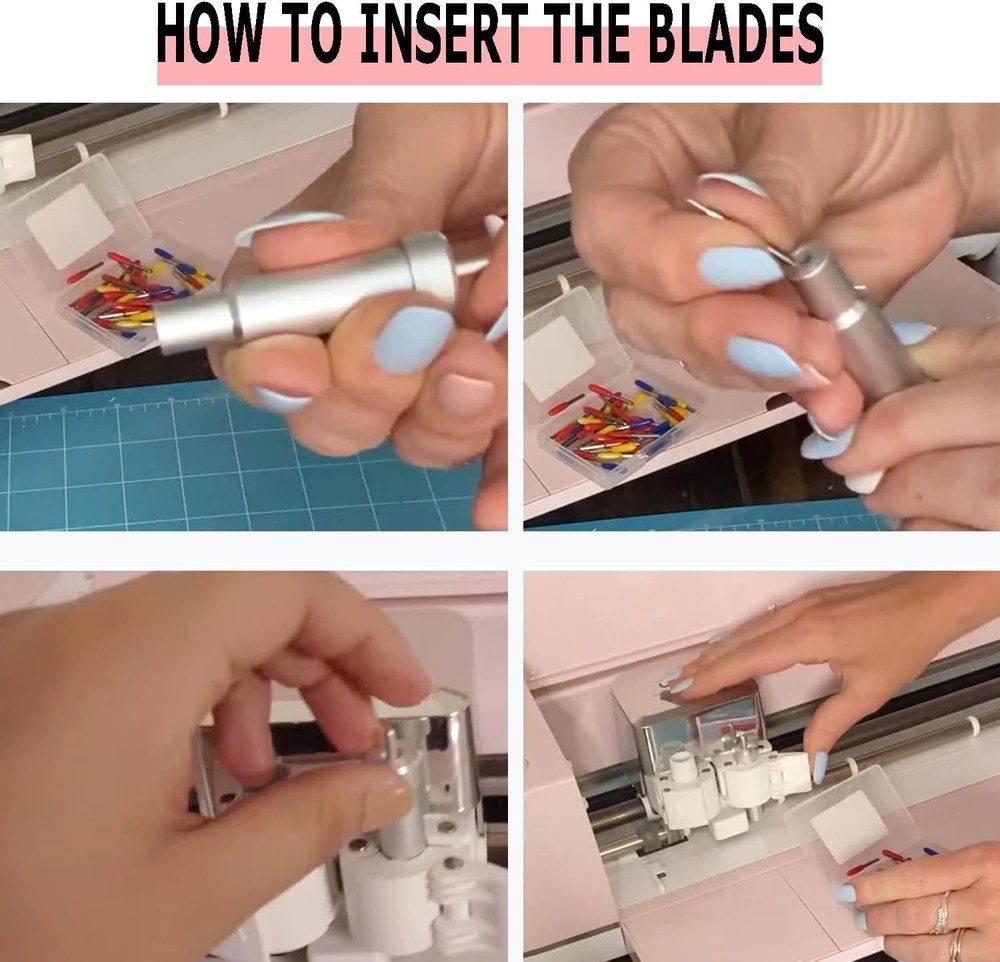 HOW TO INSERT THE BLADES