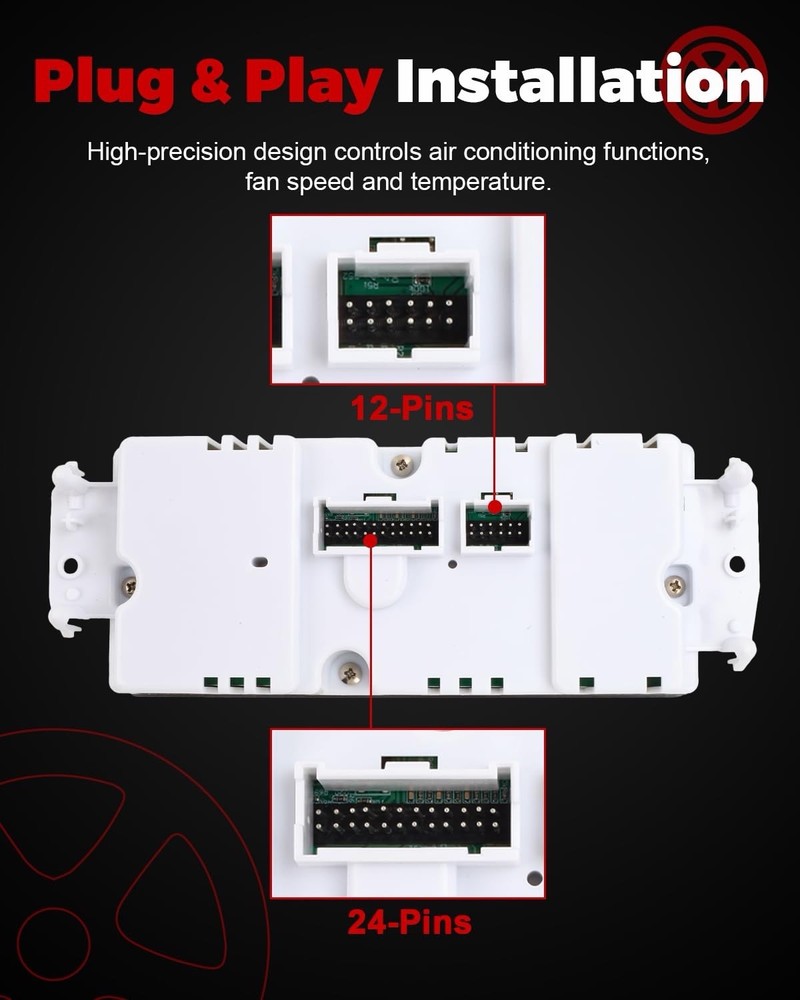 Plug & Play Installation

High-precision design controls air conditioning functions, fan speed and temperature.

12-Pins

24-Pins