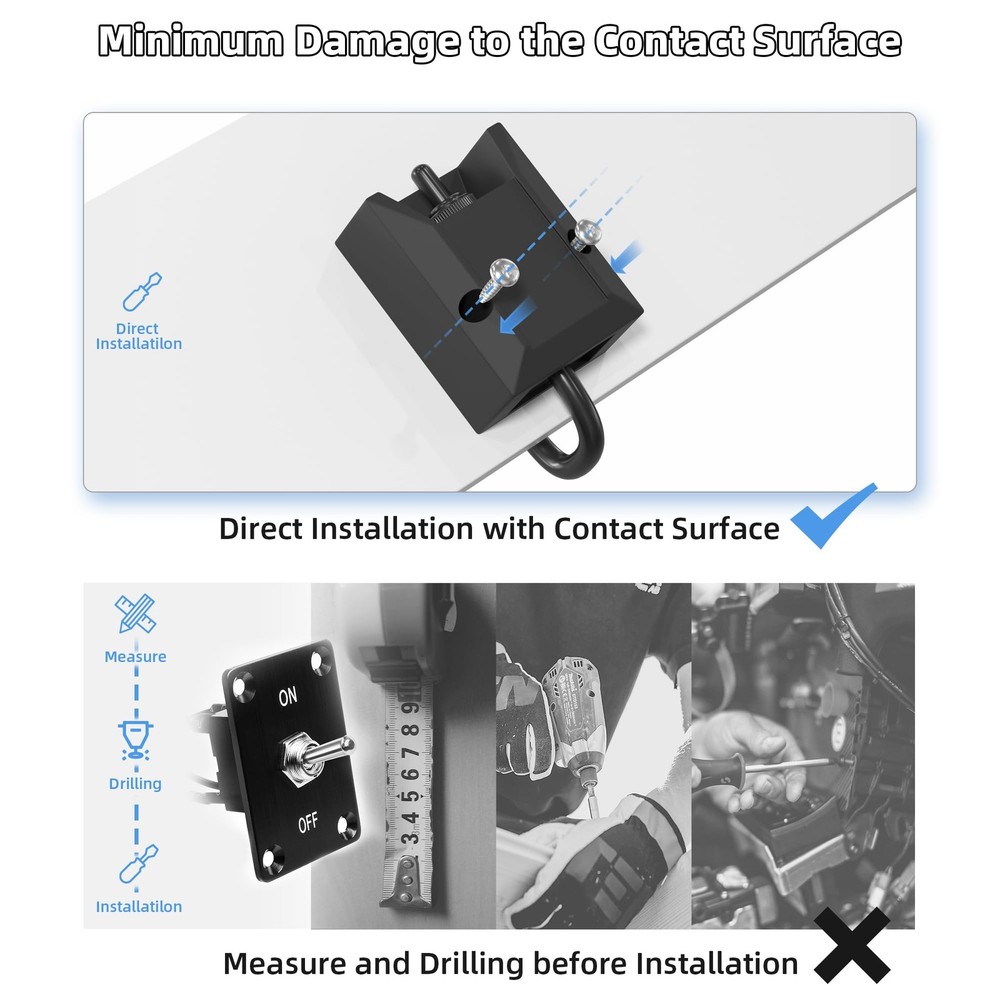 Minimum Damage to the Contact Surface

Direct Installatilon

Direct Installation with Contact Surface

Measure

Drilling

Installatilon

ON

OFF

3 4 5 6 7 8 9

Measure and Drilling before Installation