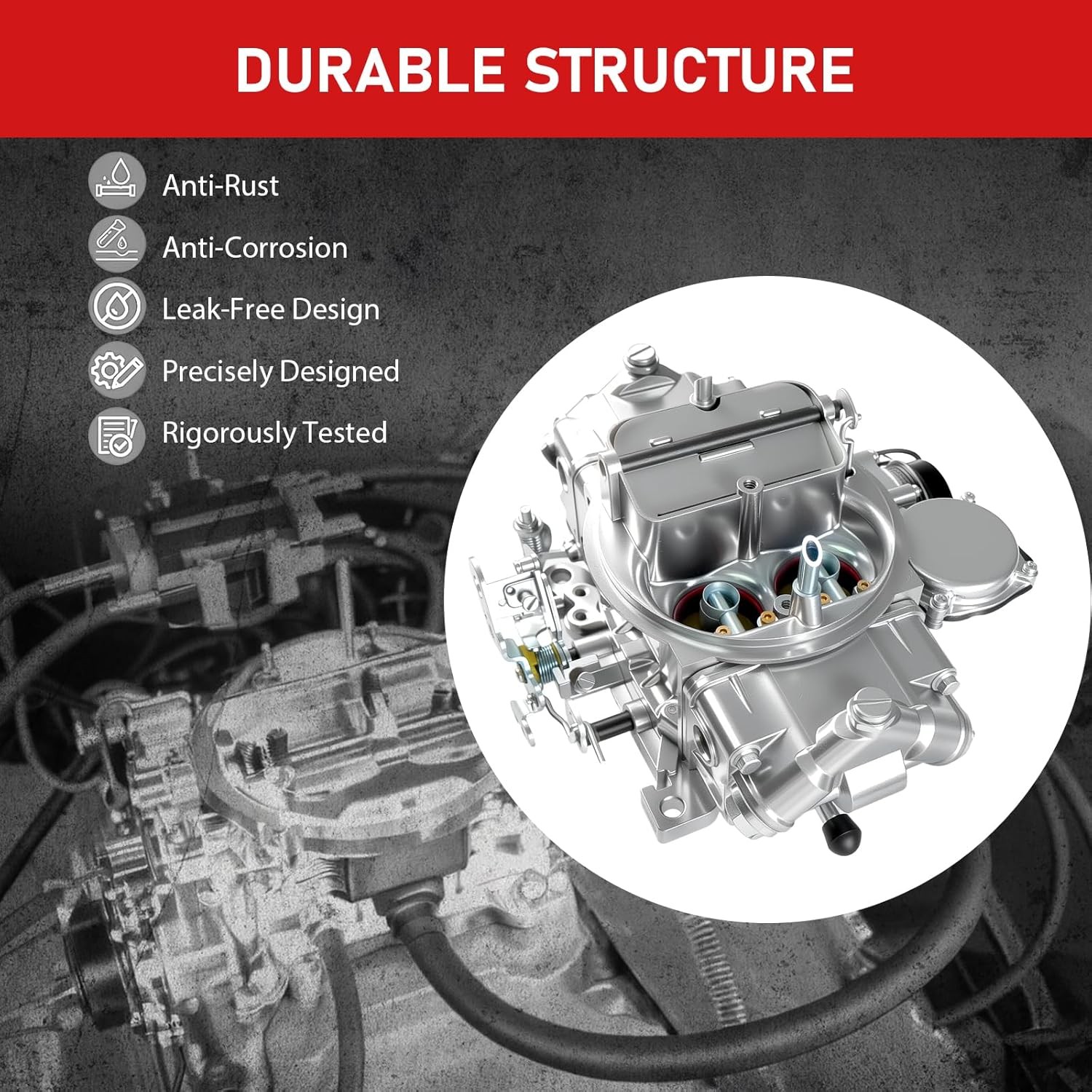 DURABLE STRUCTURE

Anti-Rust

Anti-Corrosion

Leak-Free Design

Precisely Designed

Rigorously Tested