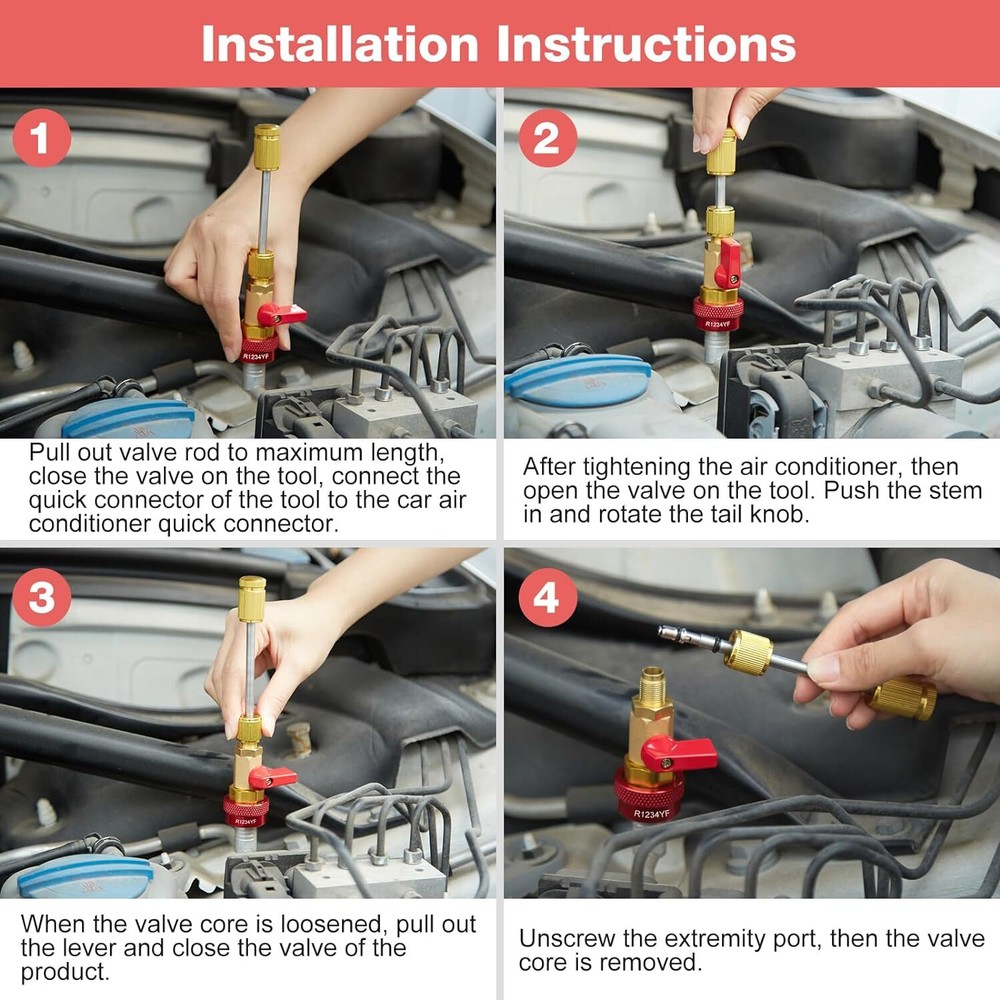 Installation Instructions

1

R1234YF

Pull out valve rod to maximum length, close the valve on the tool, connect the quick connector of the tool to the car air conditioner quick connector.

2

After tightening the air conditioner, then open the valve on the tool. Push the stem in and rotate the tail knob.

3

R1234YF

When the valve core is loosened, pull out the lever and close the valve of the product.

4

R1234YF

Unscrew the extremity port, then the valve core is removed.