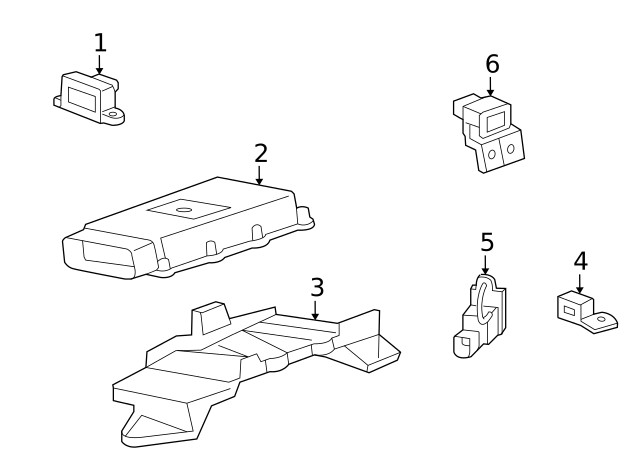 1

6

2

5

4

3