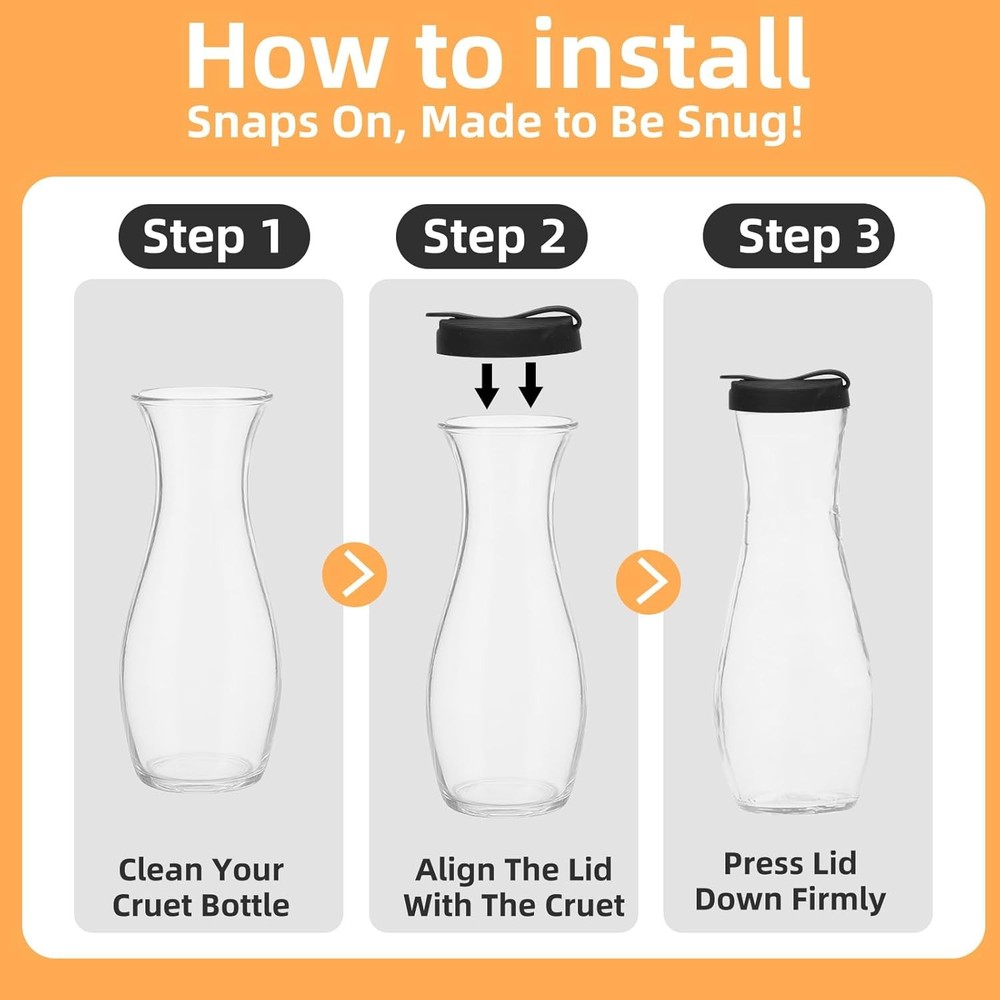 How to install
Snaps On, Made to Be Snug!

Step 1

Clean Your Cruet Bottle

Step 2

Align The Lid With The Cruet

Step 3

Press Lid Down Firmly