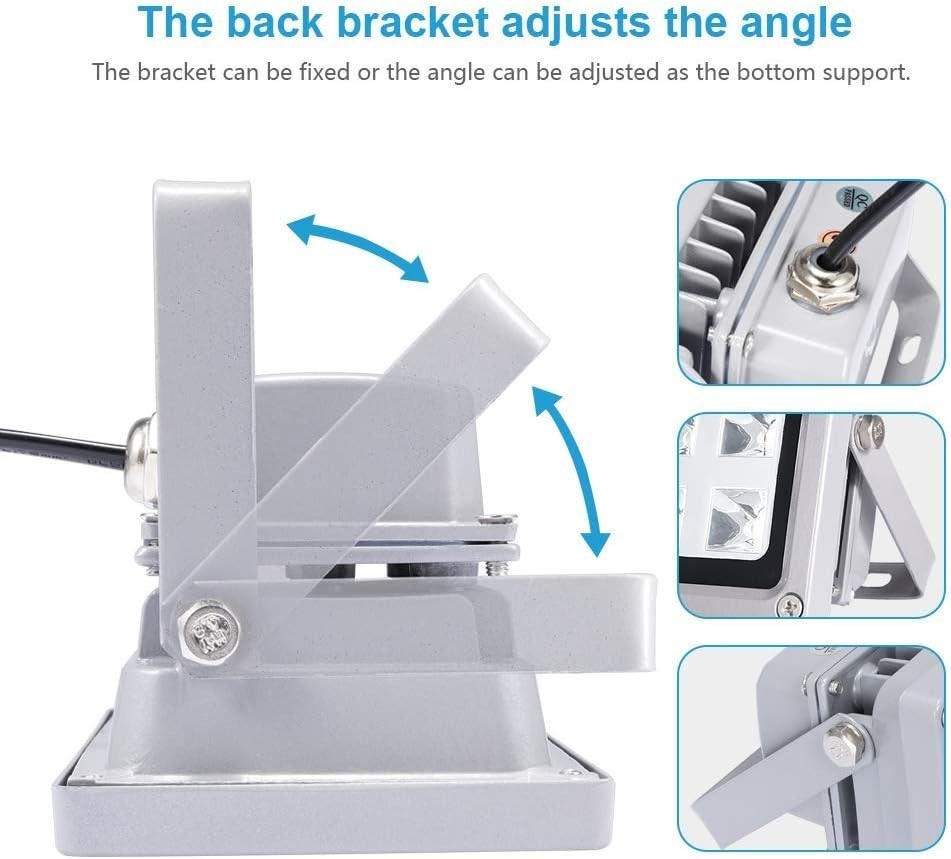 The back bracket adjusts the angle

The bracket can be fixed or the angle can be adjusted as the bottom support.