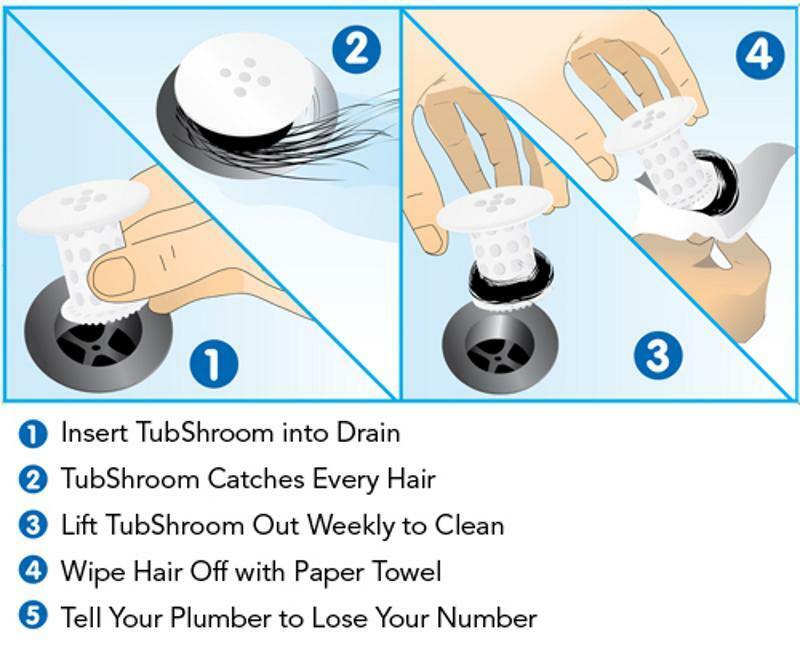 2

4

1

3

1 Insert TubShroom into Drain
2 TubShroom Catches Every Hair
3 Lift TubShroom Out Weekly to Clean
4 Wipe Hair Off with Paper Towel
5 Tell Your Plumber to Lose Your Number