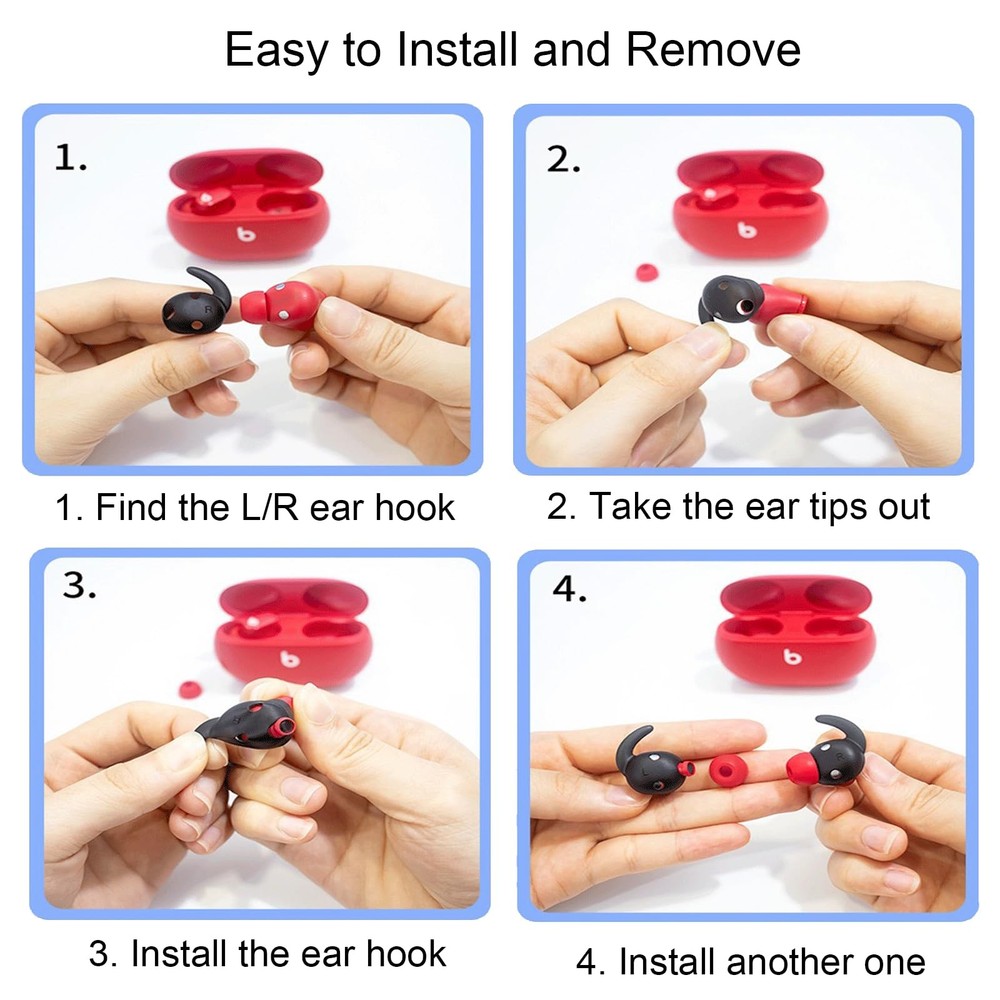 Easy to Install and Remove

1.

1. Find the L/R ear hook

2.

2. Take the ear tips out

3.

3. Install the ear hook

4.

4. Install another one