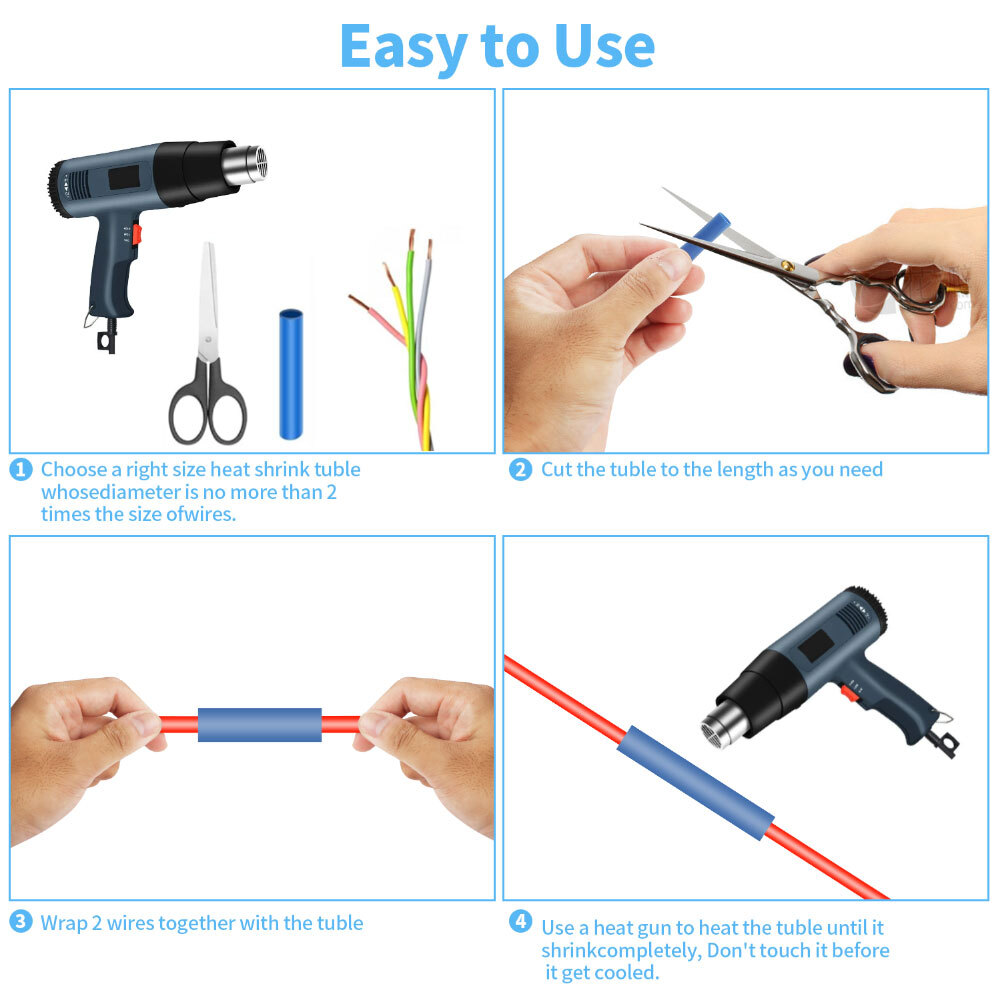 Easy to Use

1 Choose a right size heat shrink tuble whosediameter is no more than 2 times the size ofwires.

2 Cut the tuble to the length as you need

3 Wrap 2 wires together with the tuble

4 Use a heat gun to heat the tuble until it shrinkcompletely, Don't touch it before it get cooled.