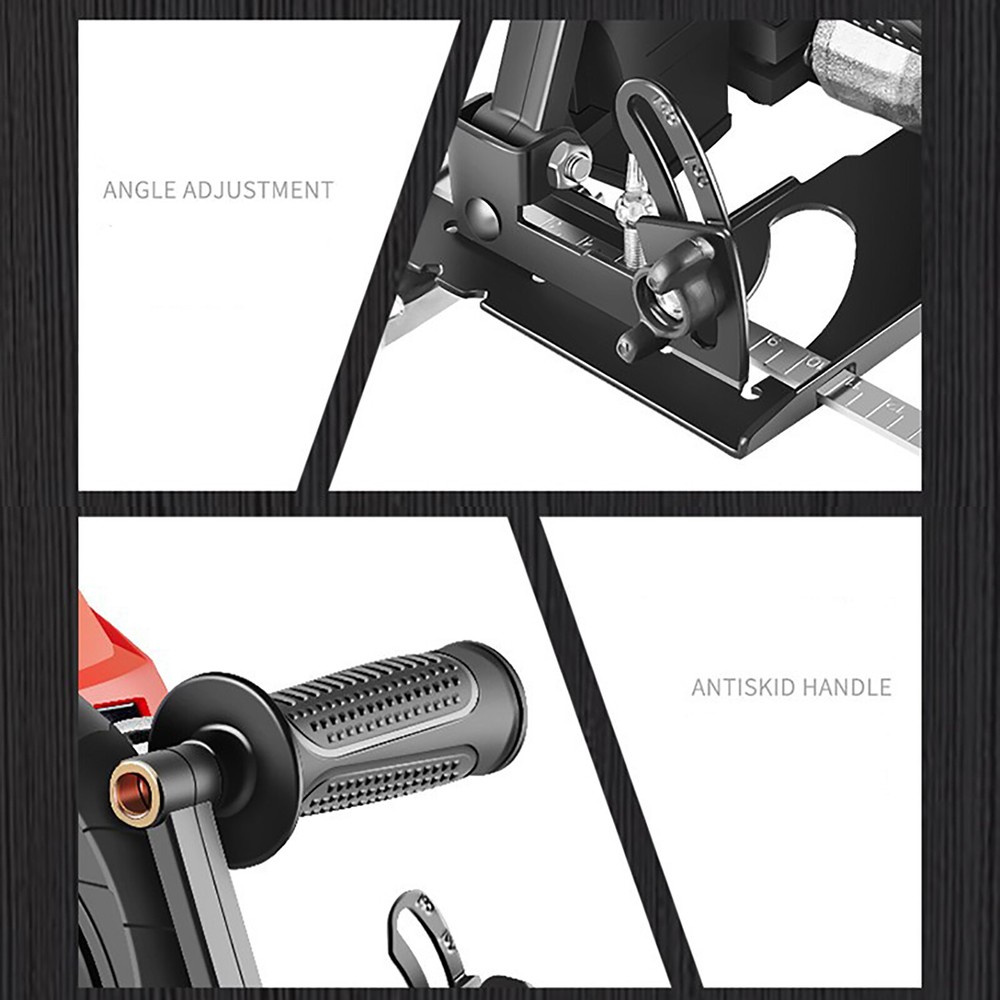 ANGLE ADJUSTMENT

ANTISKID HANDLE