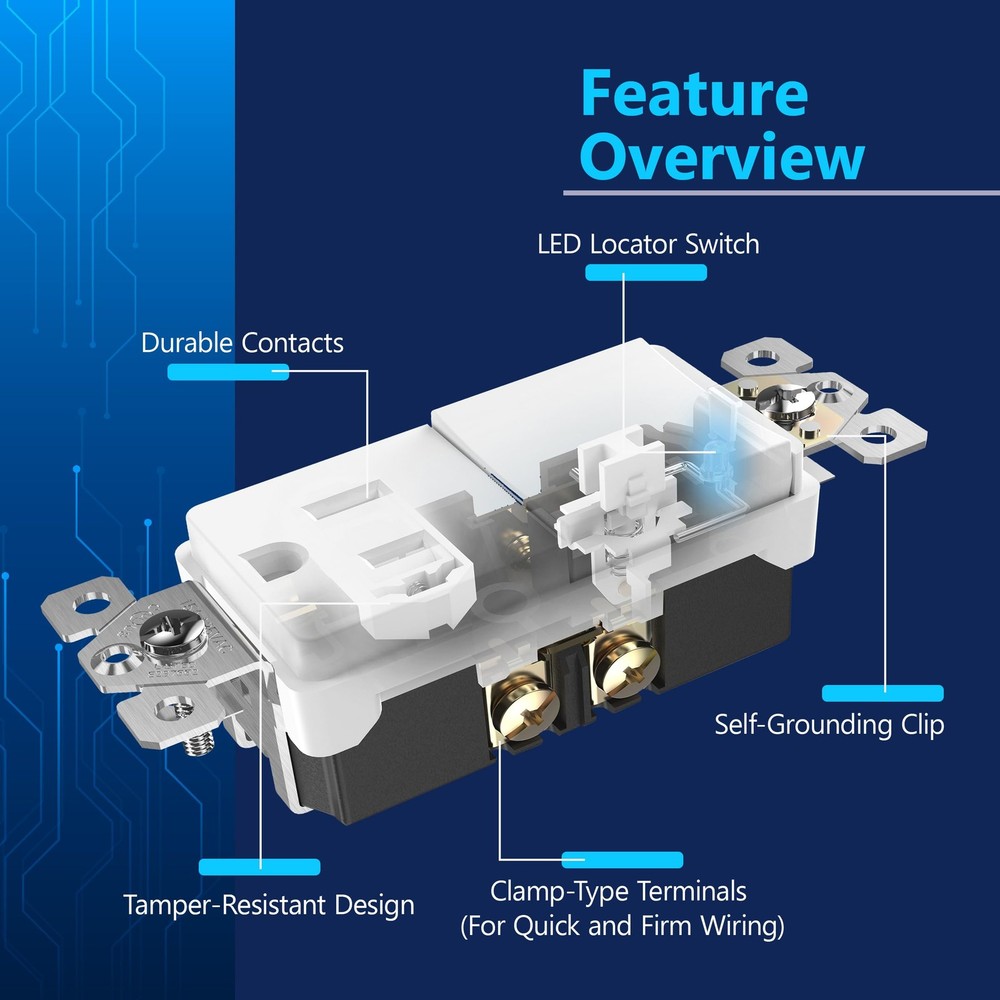 Feature Overview

LED Locator Switch

Durable Contacts

Self-Grounding Clip

Tamper-Resistant Design

Clamp-Type Terminals (For Quick and Firm Wiring)