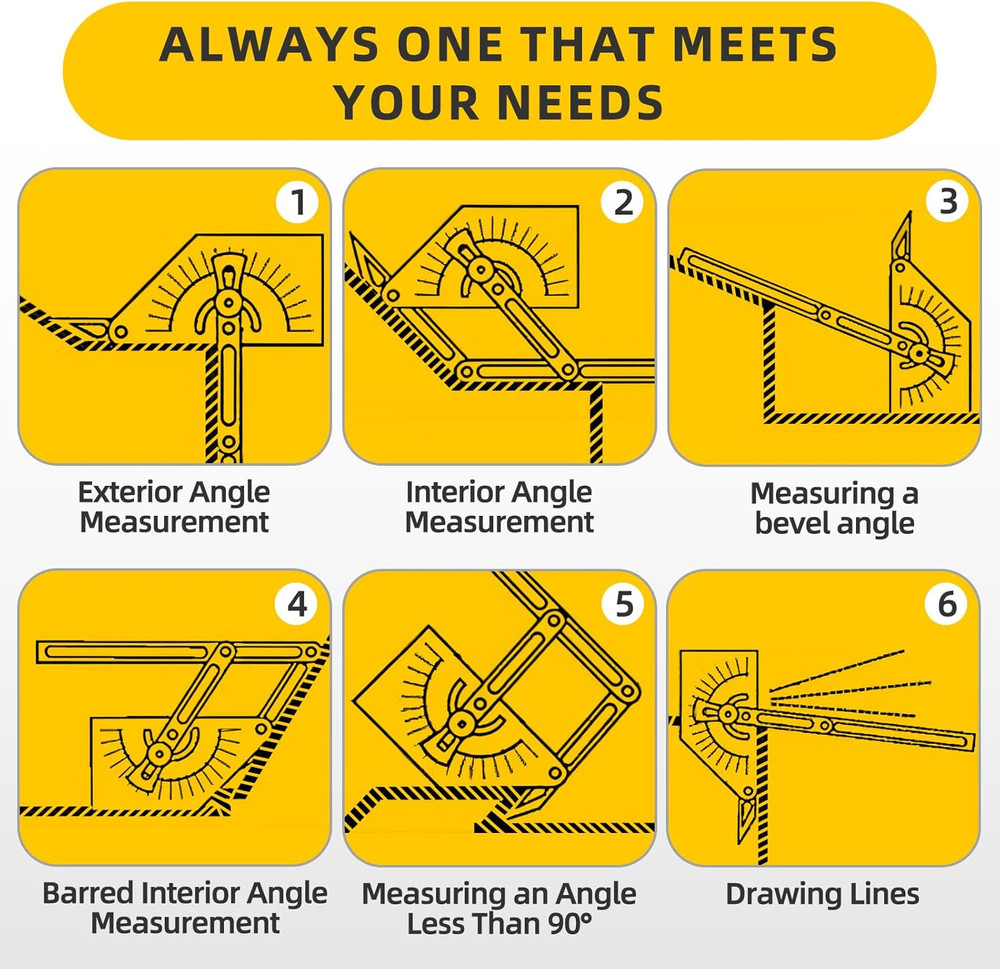 ALWAYS ONE THAT MEETS YOUR NEEDS

1

Exterior Angle Measurement

2

Interior Angle Measurement

3

Measuring a bevel angle

4

Barred Interior Angle Measurement

5

Measuring an Angle Less Than 90°

6

Drawing Lines