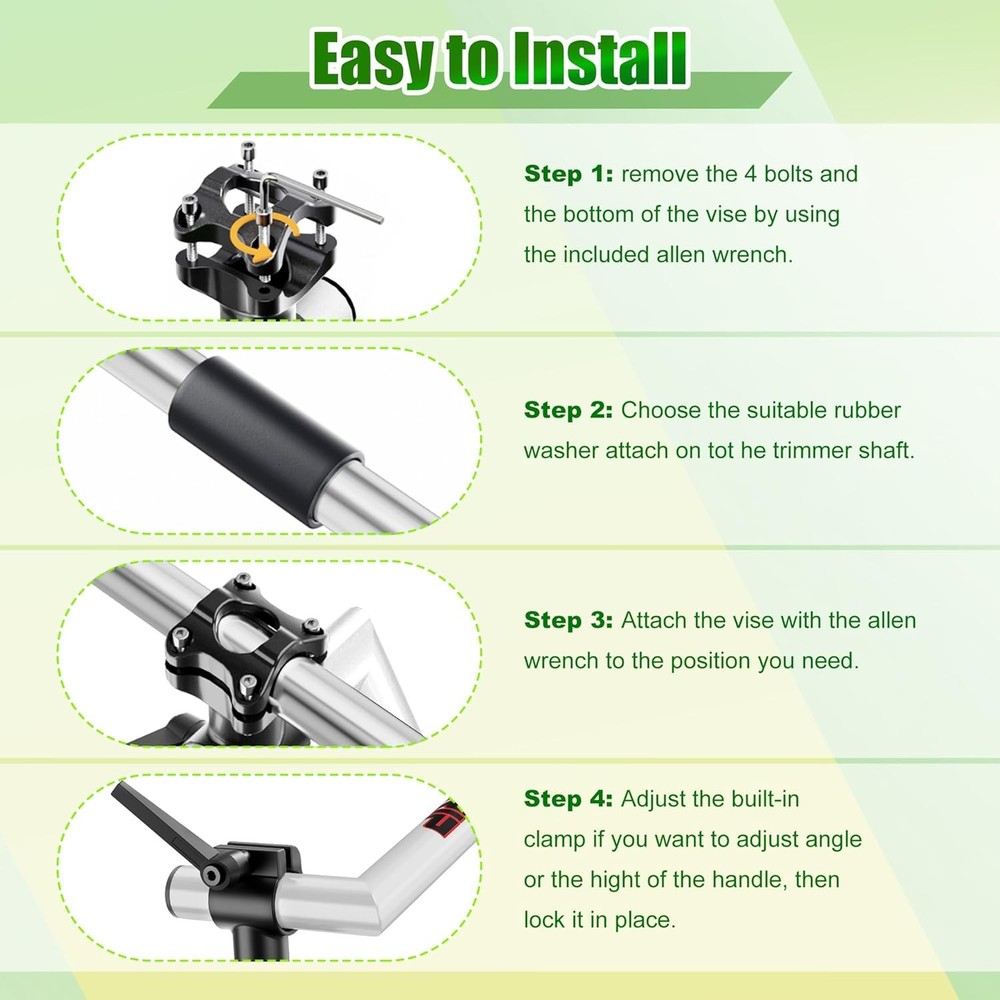 Easy to Install

Step 1: remove the 4 bolts and the bottom of the vise by using the included allen wrench.

Step 2: Choose the suitable rubber washer attach on tot he trimmer shaft.

Step 3: Attach the vise with the allen wrench to the position you need.

Step 4: Adjust the built-in clamp if you want to adjust angle or the hight of the handle, then lock it in place.