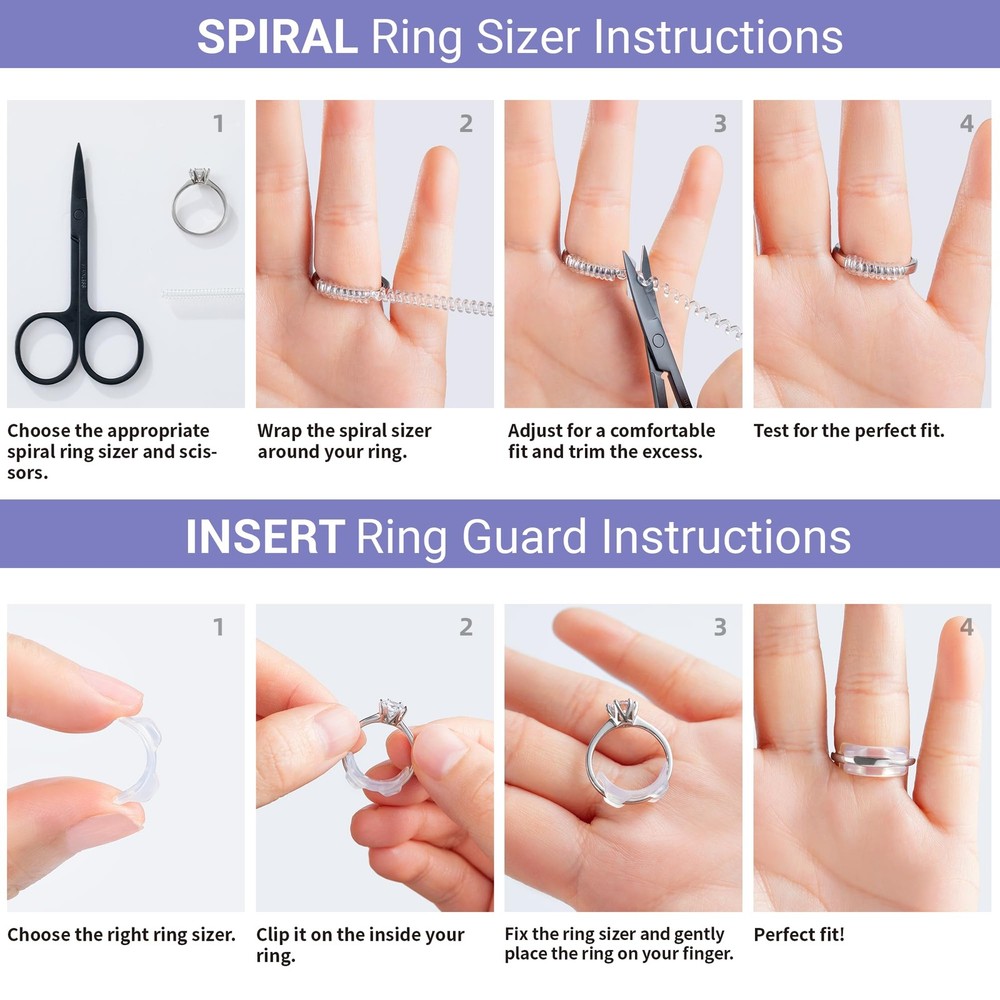 SPIRAL Ring Sizer Instructions

1

Choose the appropriate spiral ring sizer and scissors.

2

Wrap the spiral sizer around your ring.

3

Adjust for a comfortable fit and trim the excess.

4

Test for the perfect fit.

INSERT Ring Guard Instructions

1

Choose the right ring sizer.

2

Clip it on the inside your ring.

3

Fix the ring sizer and gently place the ring on your finger.

4

Perfect fit!