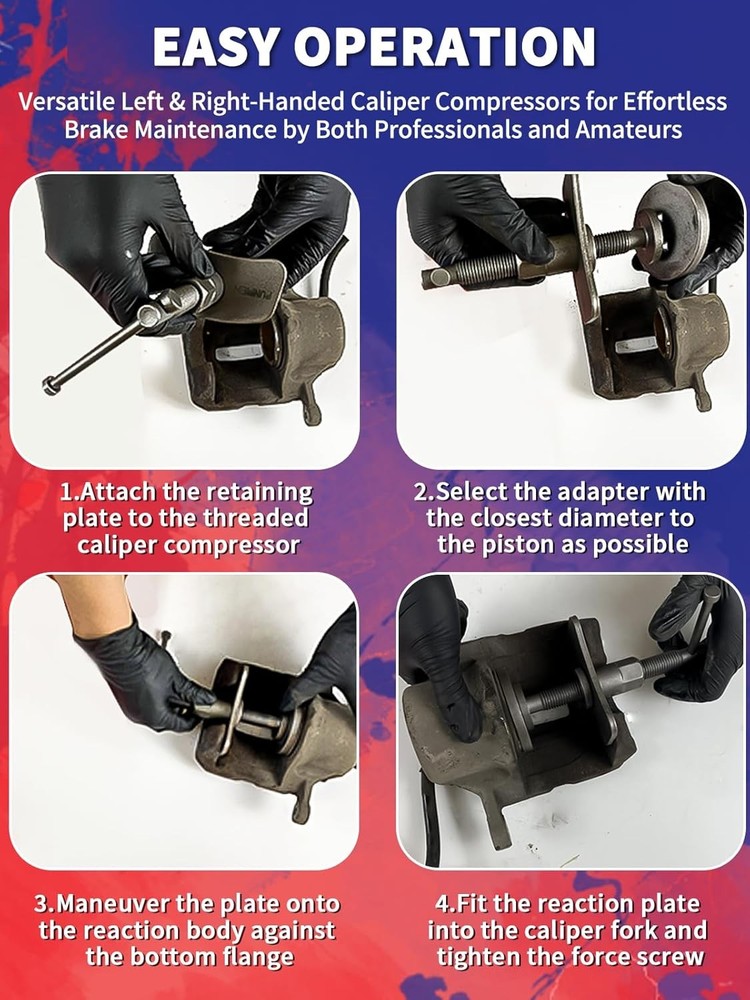 EASY OPERATION

Versatile Left & Right-Handed Caliper Compressors for Effortless Brake Maintenance by Both Professionals and Amateurs

1.Attach the retaining plate to the threaded caliper compressor

2.Select the adapter with the closest diameter to the piston as possible

3.Maneuver the plate onto the reaction body against the bottom flange

4.Fit the reaction plate into the caliper fork and tighten the force screw