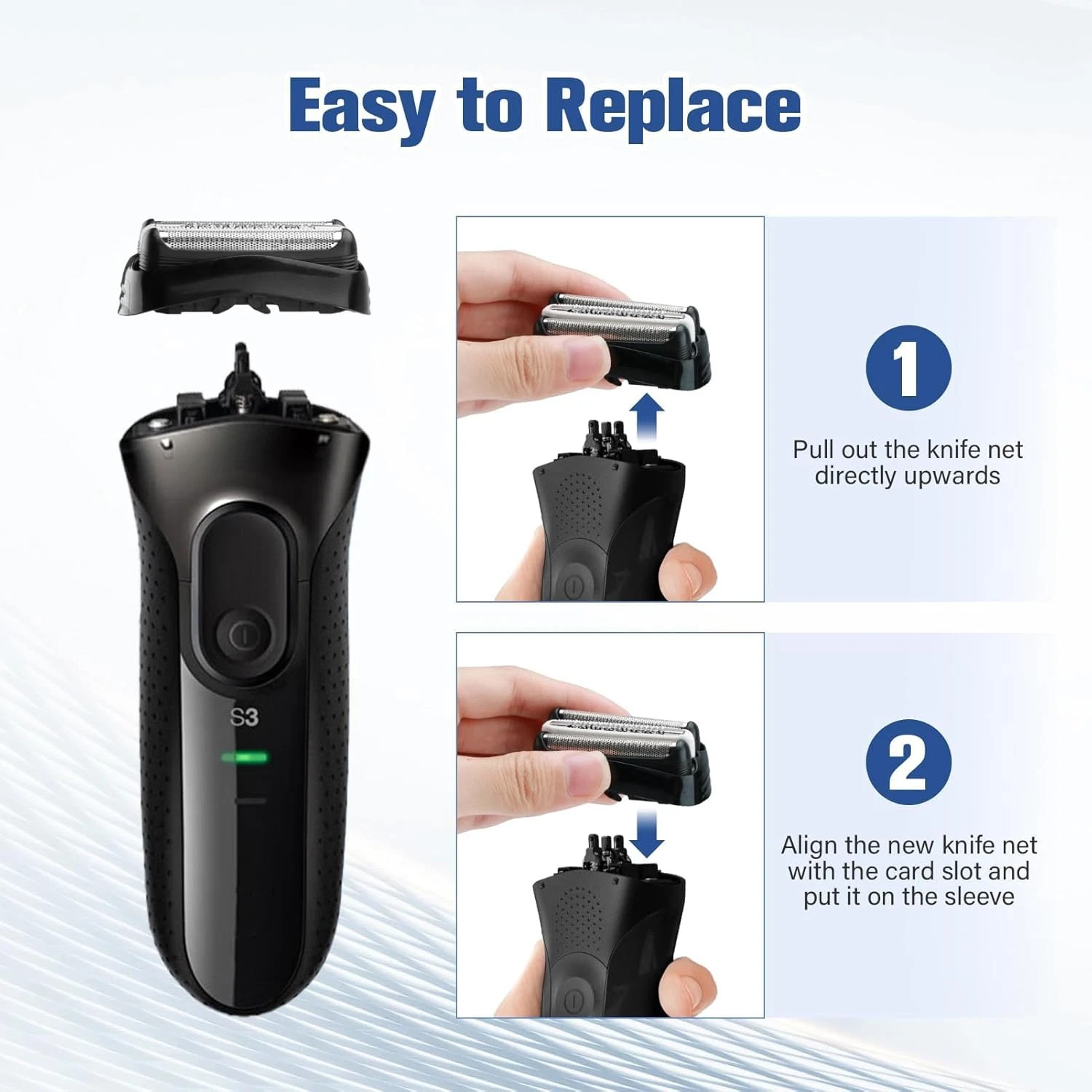 Easy to Replace

S3

1

Pull out the knife net directly upwards

2

Align the new knife net with the card slot and put it on the sleeve