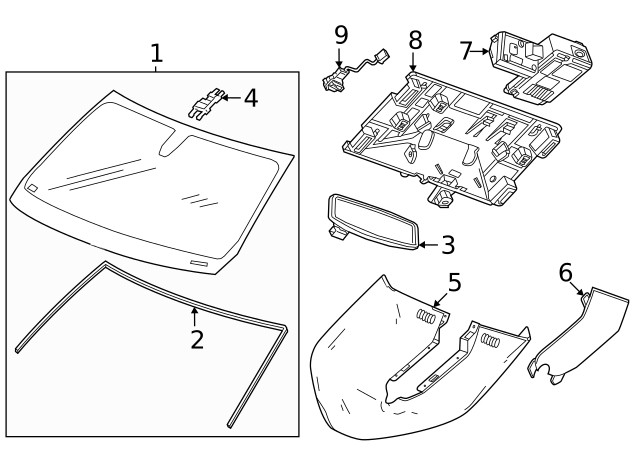 1
4
2
9
8
7
3
5
6