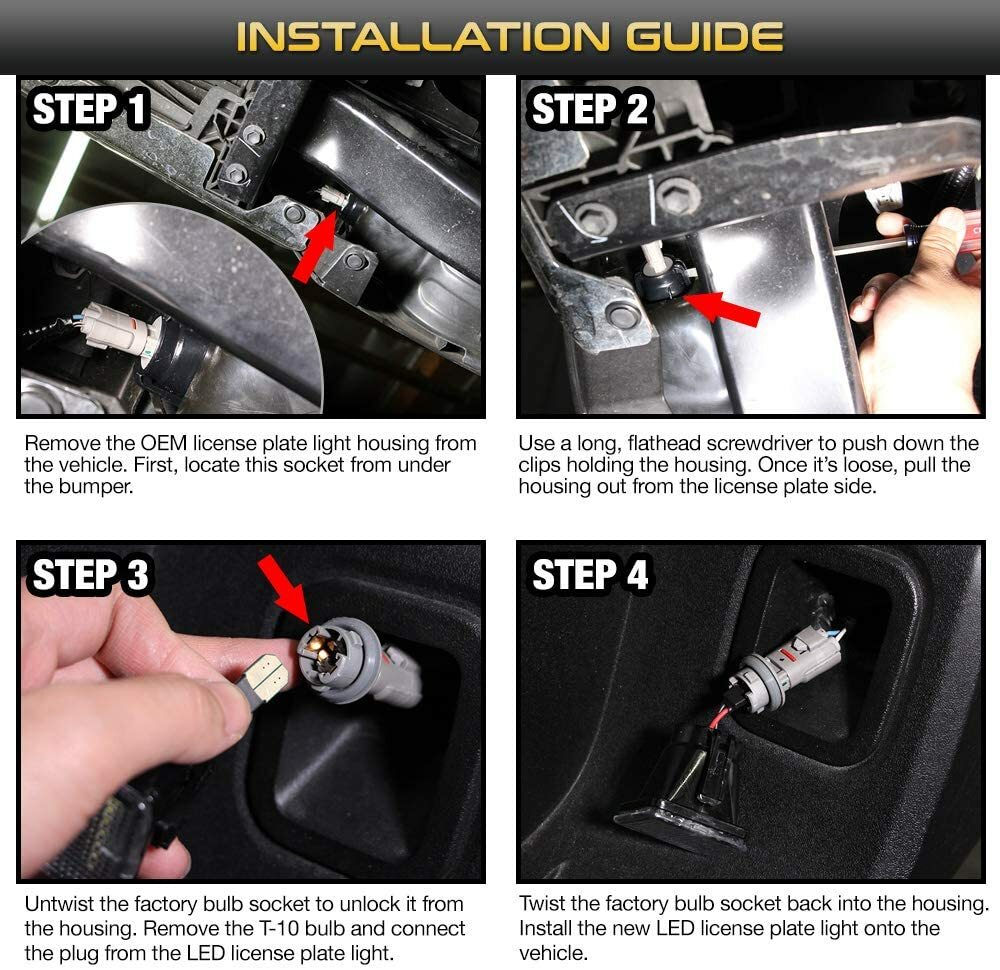 INSTALLATION GUIDE

STEP 1

Remove the OEM license plate light housing from the vehicle. First, locate this socket from under the bumper.

STEP 2

Use a long, flathead screwdriver to push down the clips holding the housing. Once it's loose, pull the housing out from the license plate side.

STEP 3

Untwist the factory bulb socket to unlock it from the housing. Remove the T-10 bulb and connect the plug from the LED license plate light.

STEP 4

Twist the factory bulb socket back into the housing. Install the new LED license plate light onto the vehicle.