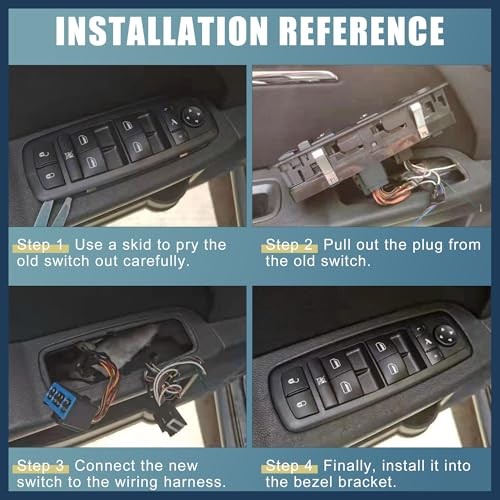 INSTALLATION REFERENCE

Step 1 Use a skid to pry the old switch out carefully.

Step 2 Pull out the plug from the old switch.

Step 3 Connect the new switch to the wiring harness.

Step 4 Finally, install it into the bezel bracket.