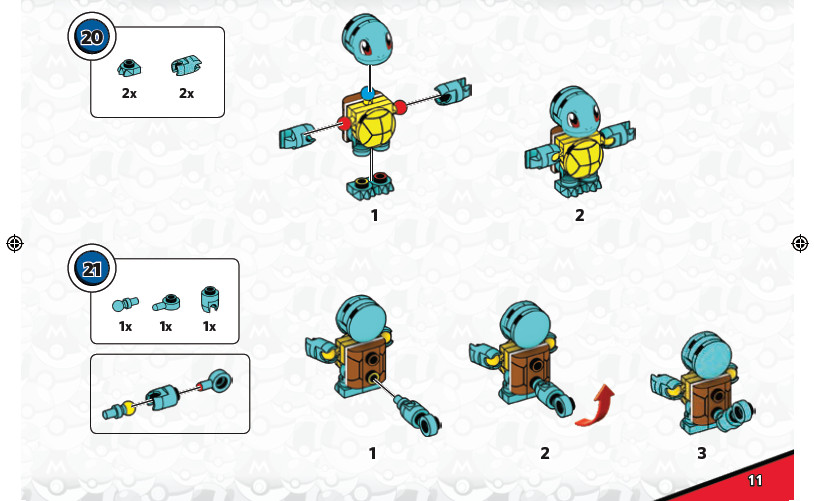 20

2x 2x

1

2

21

1x 1x 1x

1

2

3

11