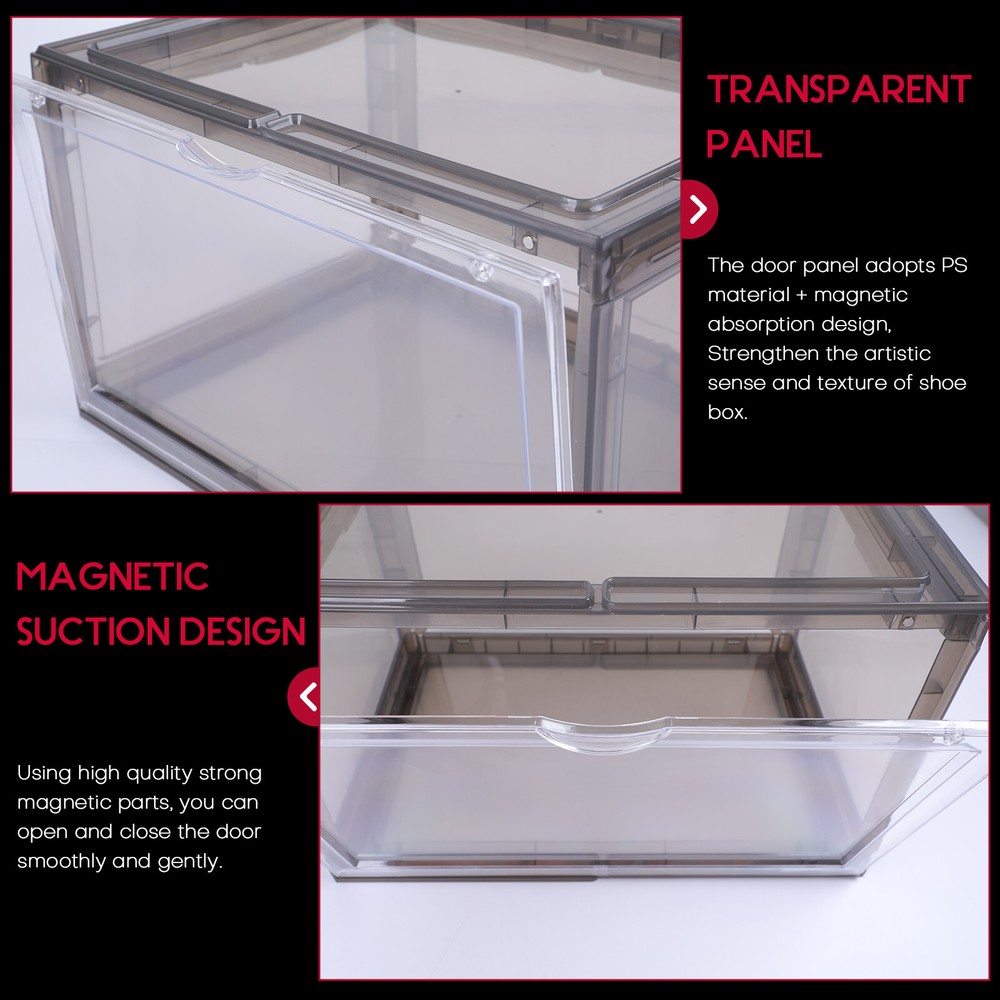 TRANSPARENT PANEL

The door panel adopts PS material + magnetic absorption design, Strengthen the artistic sense and texture of shoe box.

MAGNETIC SUCTION DESIGN

Using high quality strong magnetic parts, you can open and close the door smoothly and gently.