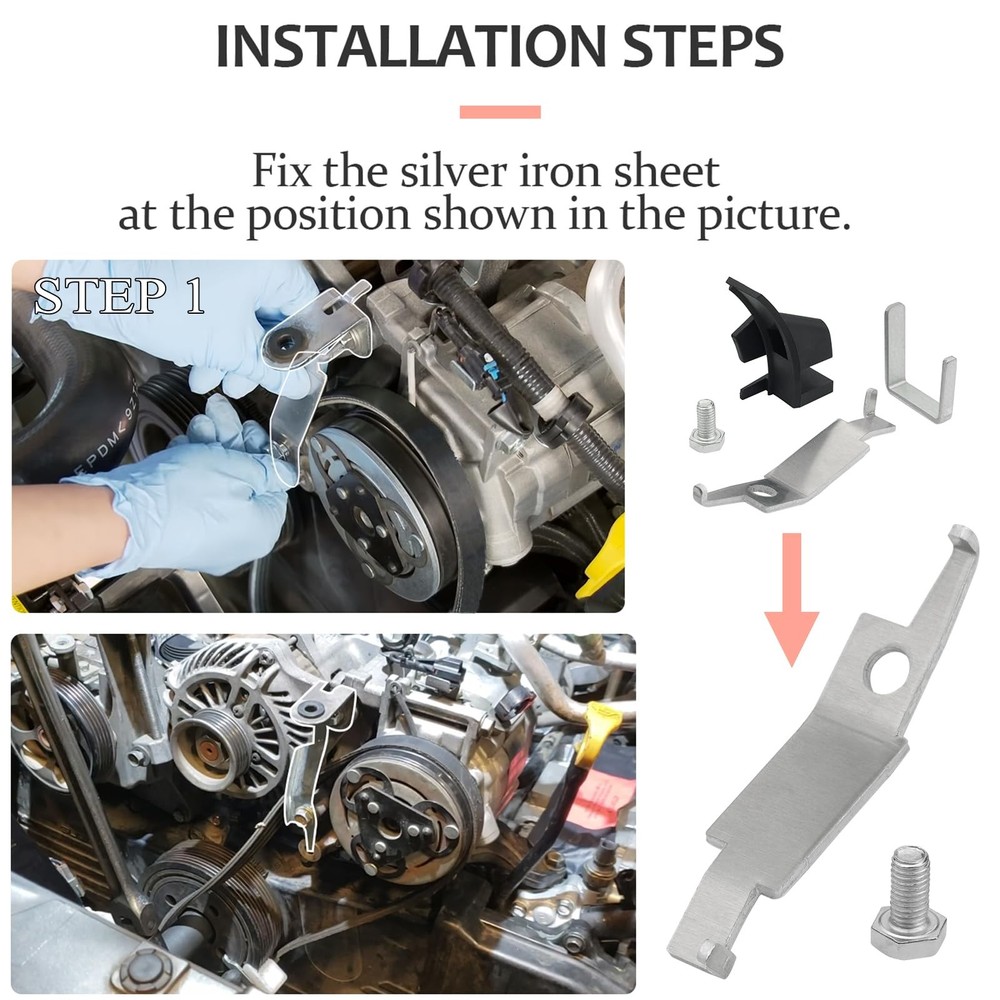 INSTALLATION STEPS

Fix the silver iron sheet at the position shown in the picture.

STEP 1

EPDM