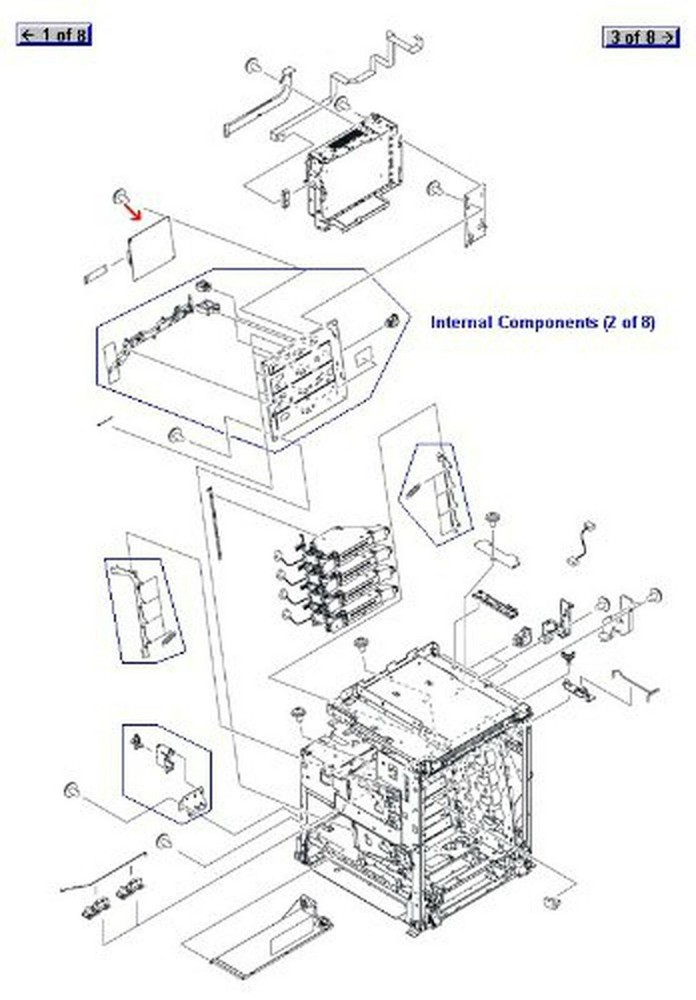 ← 1 of 8

3 of 8 →

Internal Components (2 of 8)