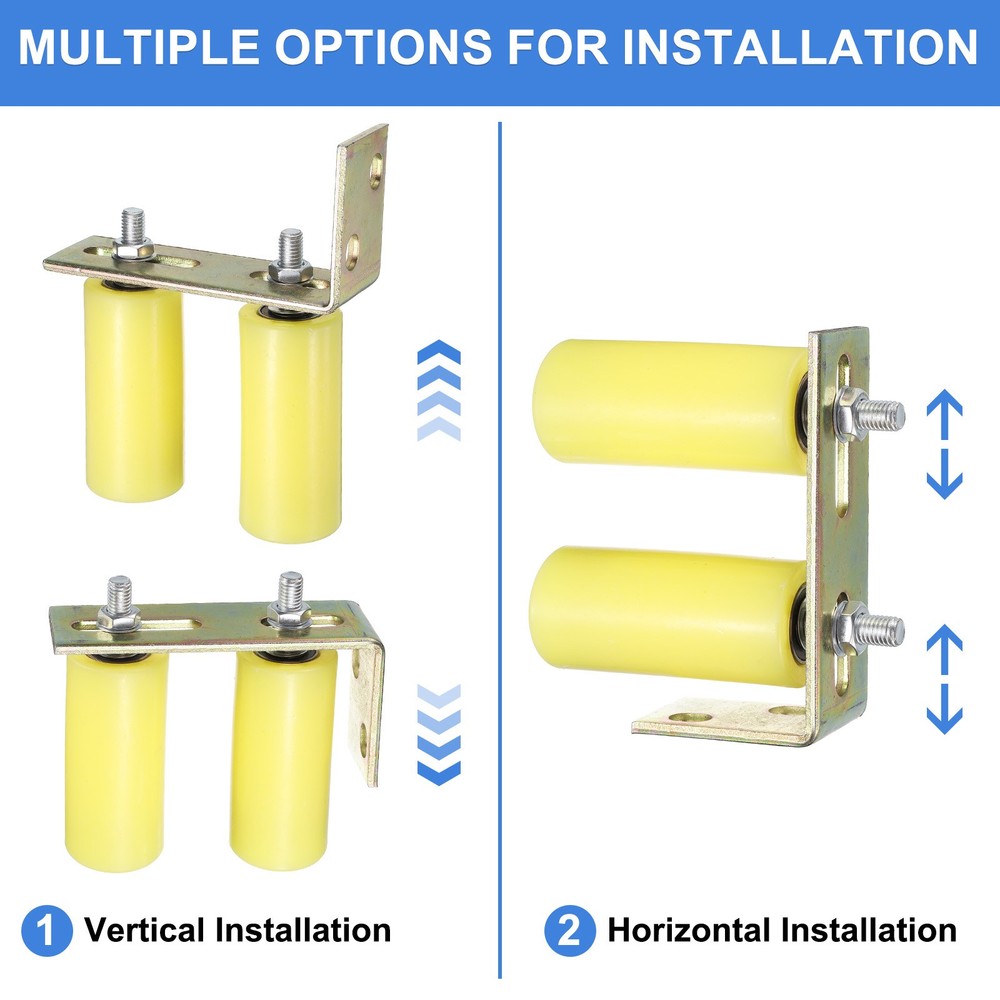 MULTIPLE OPTIONS FOR INSTALLATION

1 Vertical Installation

2 Horizontal Installation