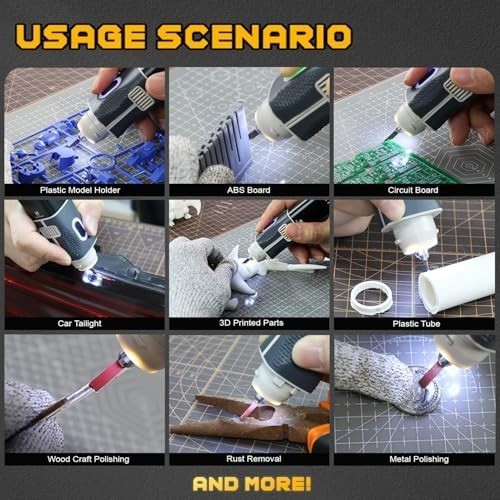 USAGE SCENARIO

Plastic Model Holder

ABS Board

Circuit Board

Car Tailight

3D Printed Parts

Plastic Tube

Wood Craft Polishing

Rust Removal

Metal Polishing

AND MORE!