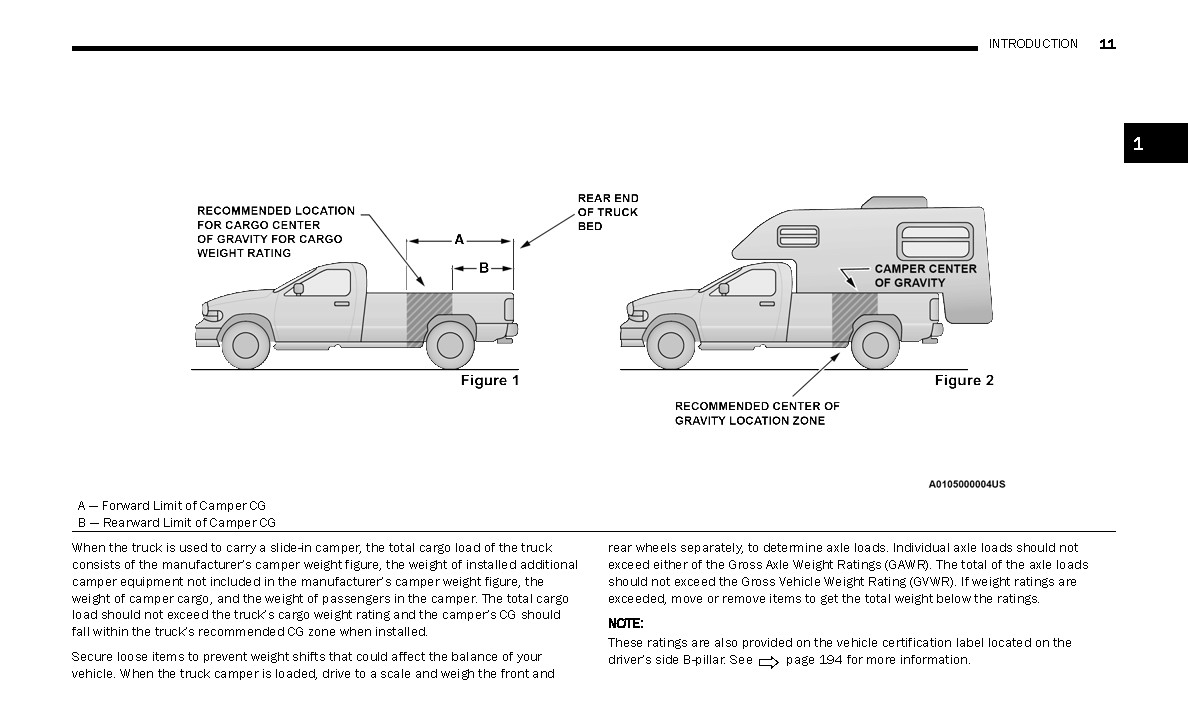 INTRODUCTION 11

1

RECOMMENDED LOCATION FOR CARGO CENTER OF GRAVITY FOR CARGO WEIGHT RATING

REAR END OF TRUCK BED

A

B

Figure 1

CAMPER CENTER OF GRAVITY

Figure 2

RECOMMENDED CENTER OF GRAVITY LOCATION ZONE

A0105000004US

A — Forward Limit of Camper CG
B — Rearward Limit of Camper CG

When the truck is used to carry a slide-in camper, the total cargo load of the truck consists of the manufacturer's camper weight figure, the weight of installed additional camper equipment not included in the manufacturer's camper weight figure, the weight of camper cargo, and the weight of passengers in the camper. The total cargo load should not exceed the truck's cargo weight rating and the camper's CG should fall within the truck's recommended CG zone when installed.

Secure loose items to prevent weight shifts that could affect the balance of your vehicle. When the truck camper is loaded, drive to a scale and weigh the front and rear wheels separately, to determine axle loads. Individual axle loads should not exceed either of the Gross Axle Weight Ratings (GAWR). The total of the axle loads should not exceed the Gross Vehicle Weight Rating (GVWR). If weight ratings are exceeded, move or remove items to get the total weight below the ratings.

NOTE:
These ratings are also provided on the vehicle certification label located on the driver's side B-pillar. See page 194 for more information.