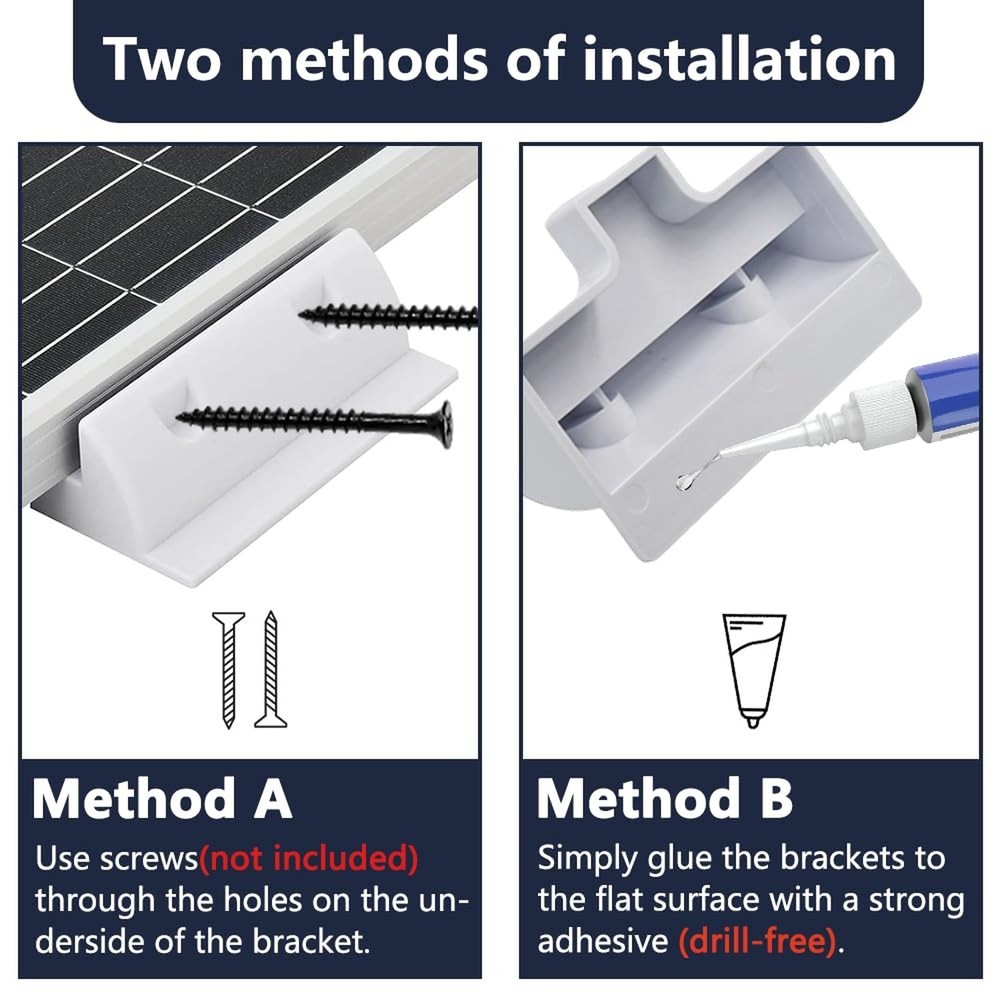 Two methods of installation

Method A

Use screws(not included) through the holes on the underside of the bracket.

Method B

Simply glue the brackets to the flat surface with a strong adhesive (drill-free).